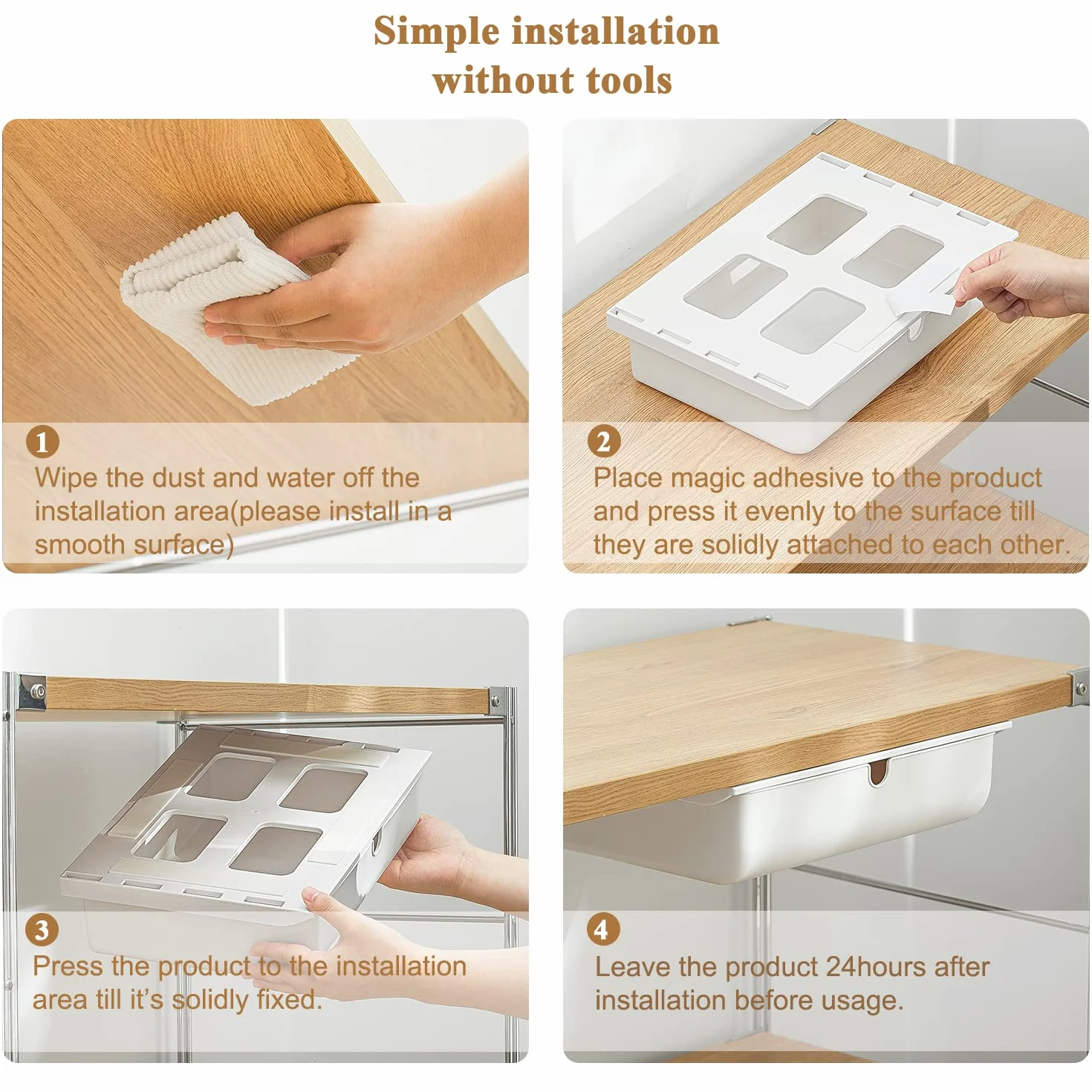 Simple installation without tools

1
Wipe the dust and water off the installation area(please install in a smooth surface)

2
Place magic adhesive to the product and press it evenly to the surface till they are solidly attached to each other.

3
Press the product to the installation area till it's solidly fixed.

4
Leave the product 24hours after installation before usage.