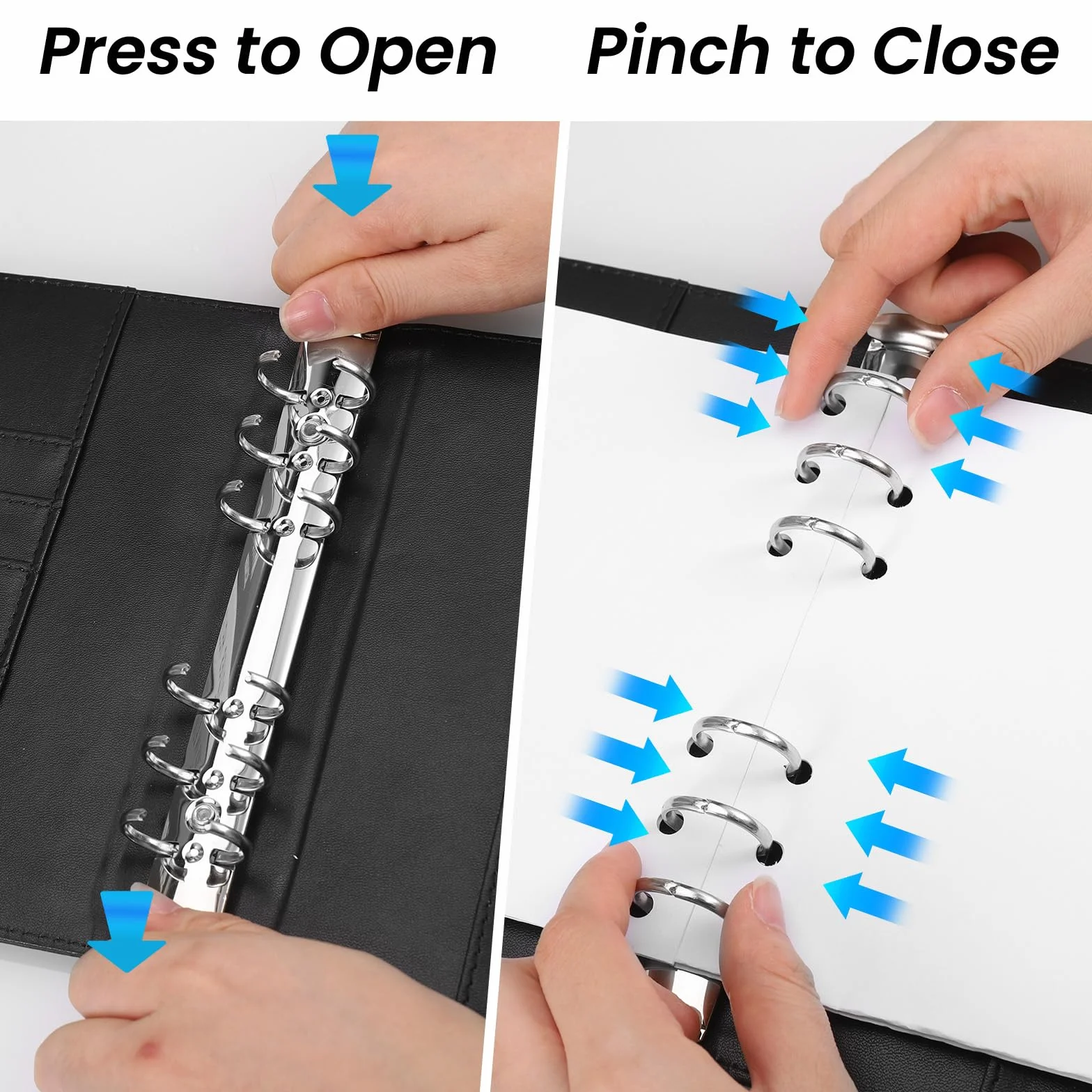 Press to Open

Pinch to Close