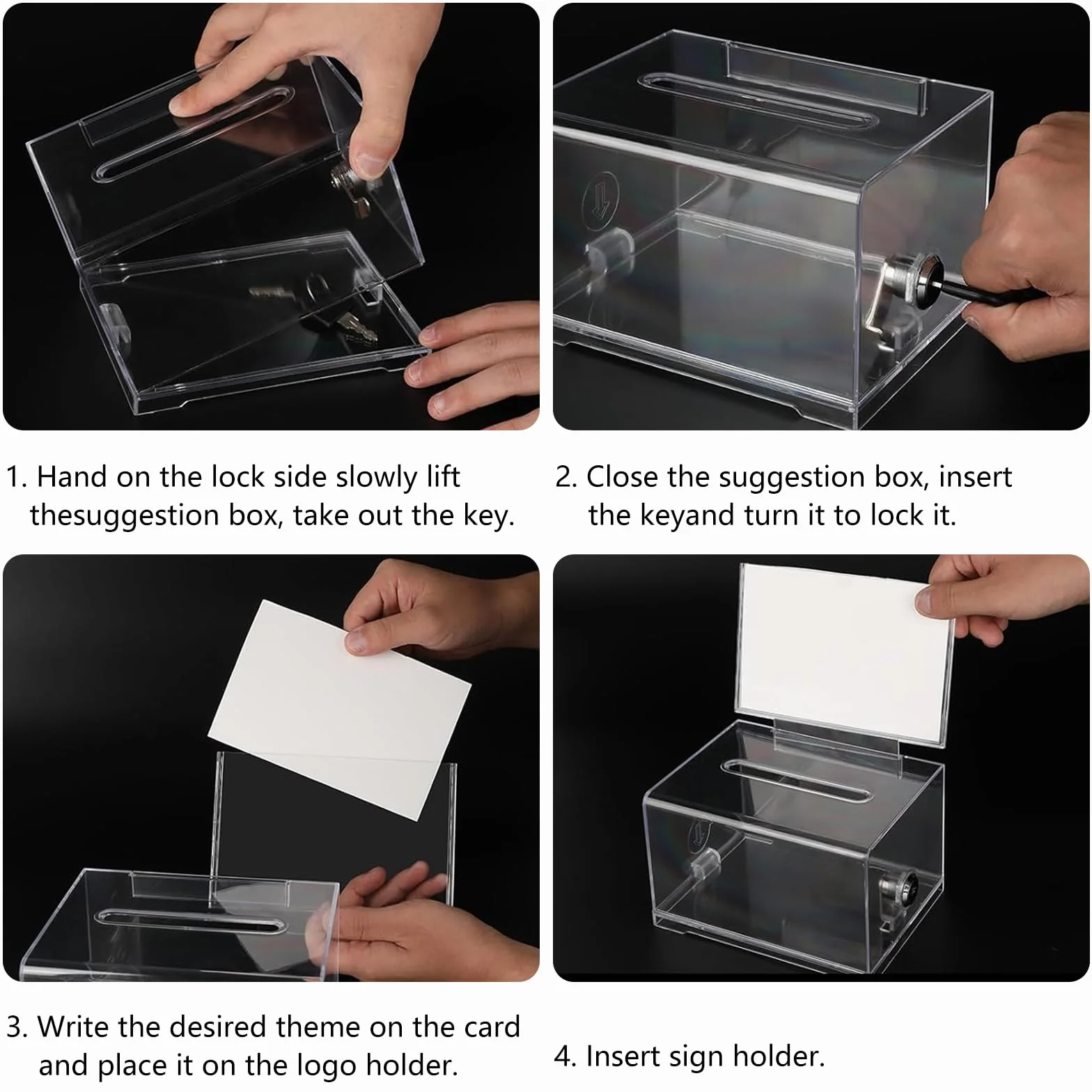 1. Hand on the lock side slowly lift thesuggestion box, take out the key.

2. Close the suggestion box, insert the keyand turn it to lock it.

3. Write the desired theme on the card and place it on the logo holder.

4. Insert sign holder.