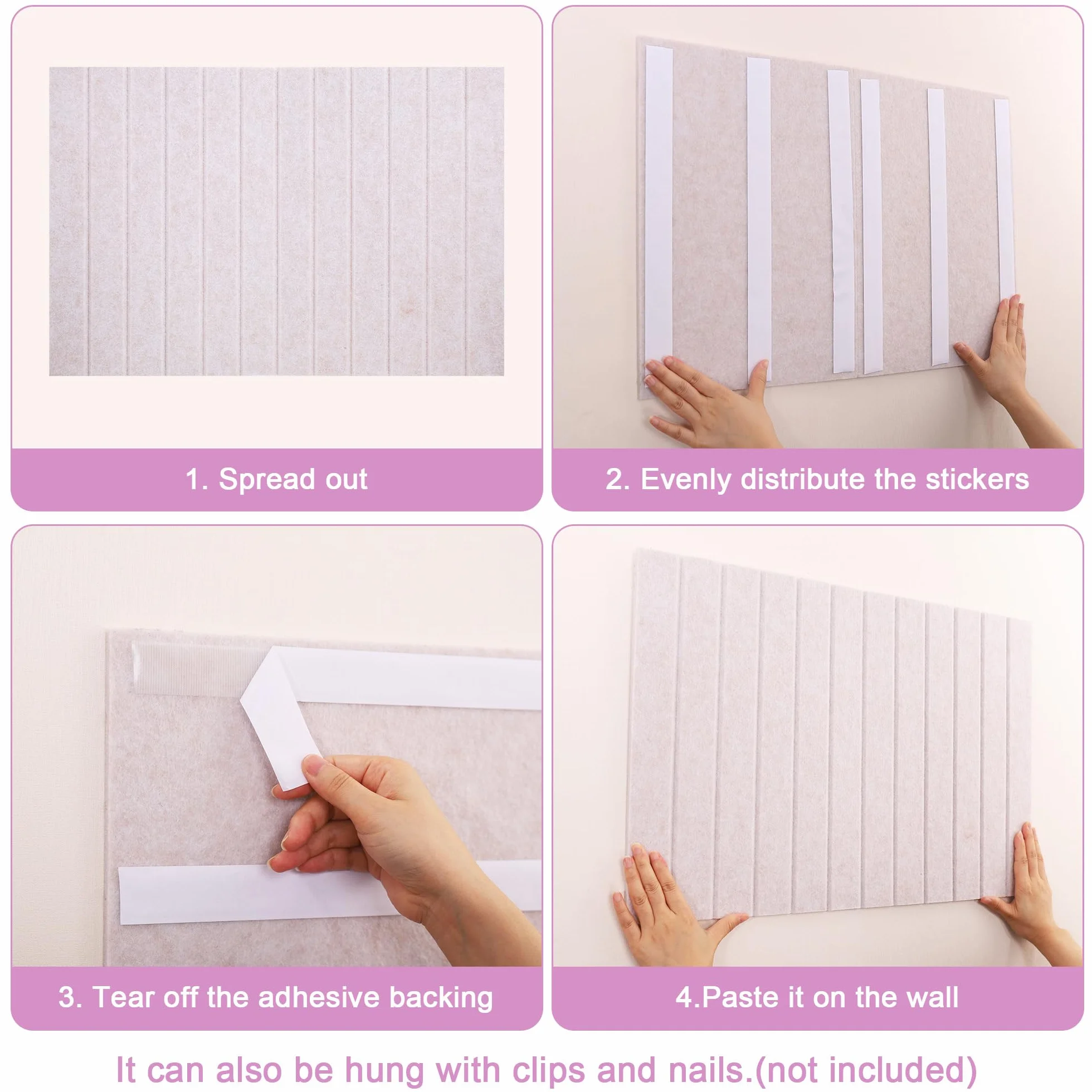 1. Spread out

2. Evenly distribute the stickers

3. Tear off the adhesive backing

4.Paste it on the wall

It can also be hung with clips and nails.(not included)