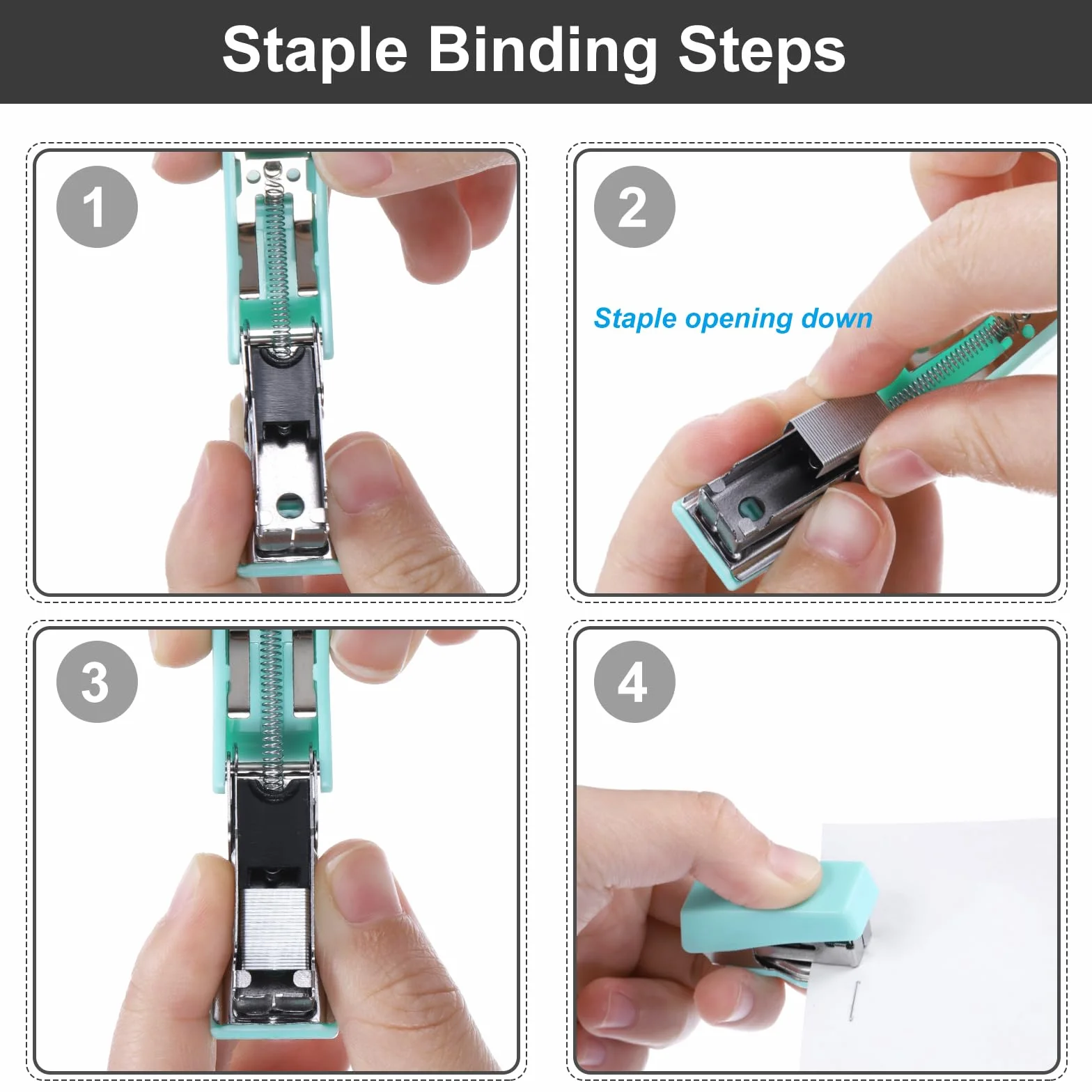 Staple Binding Steps

1

2

Staple opening down

3

4