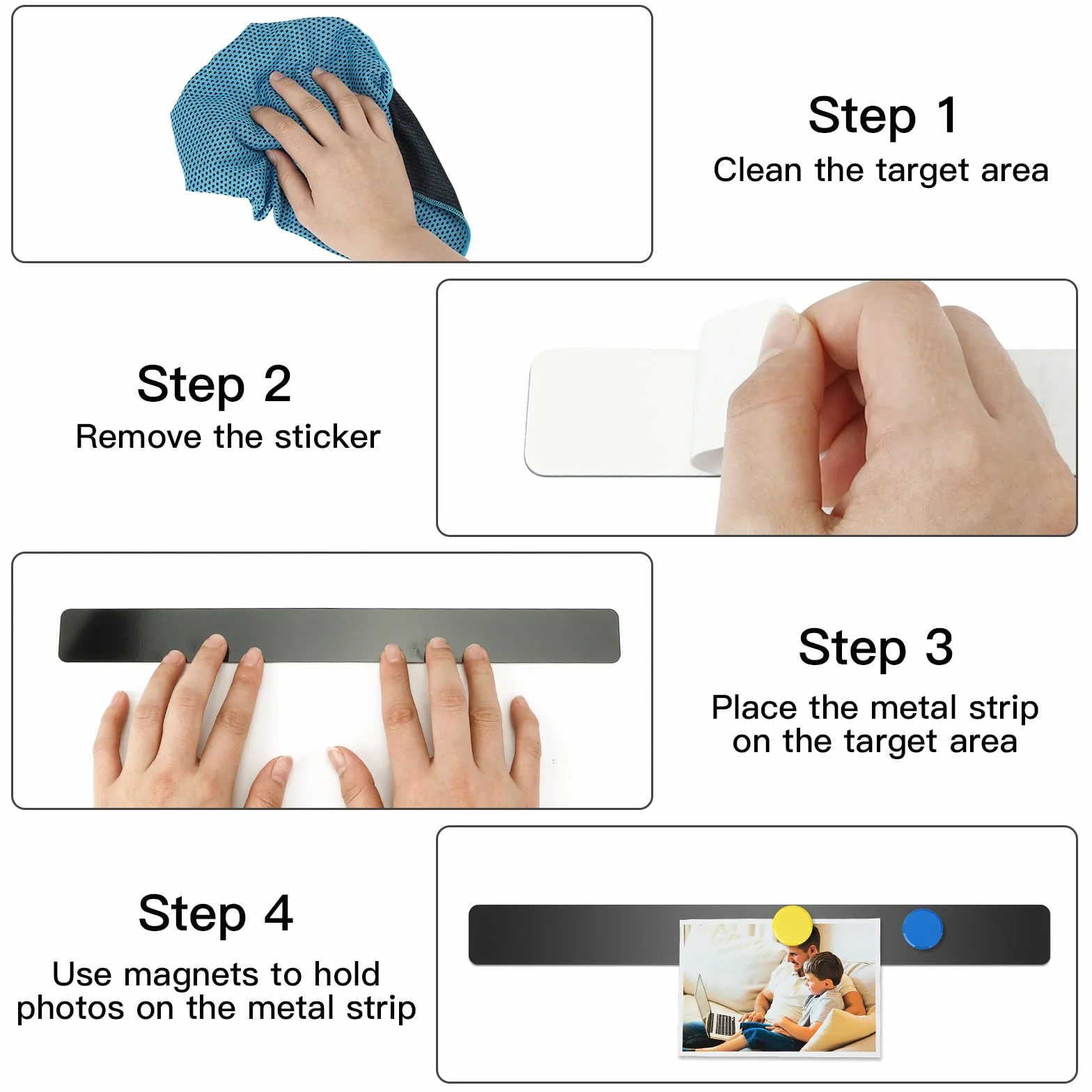 Step 1
Clean the target area

Step 2
Remove the sticker

Step 3
Place the metal strip on the target area

Step 4
Use magnets to hold photos on the metal strip