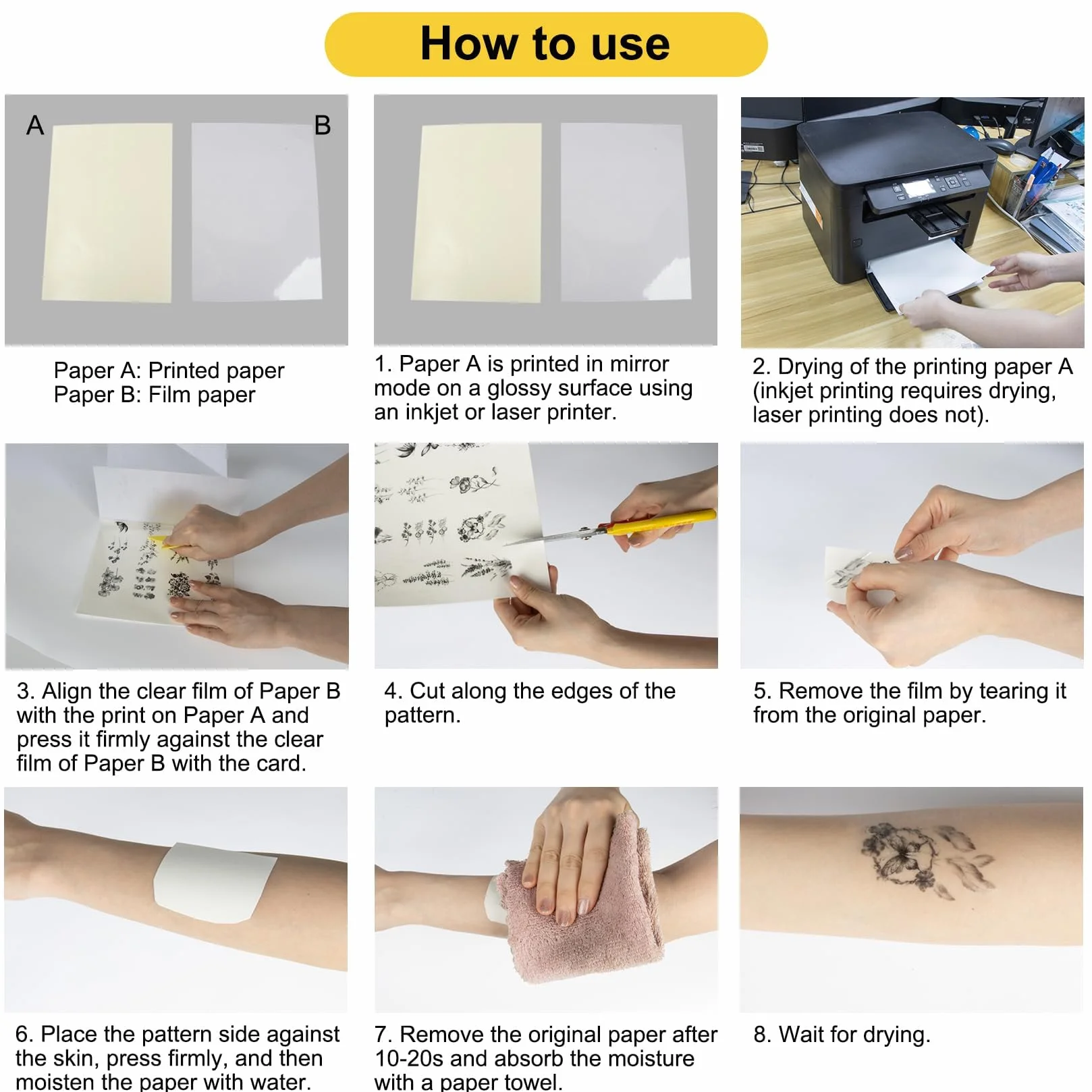 How to use

A

B

Paper A: Printed paper
Paper B: Film paper

1. Paper A is printed in mirror mode on a glossy surface using an inkjet or laser printer.

2. Drying of the printing paper A (inkjet printing requires drying, laser printing does not).

3. Align the clear film of Paper B with the print on Paper A and press it firmly against the clear film of Paper B with the card.

4. Cut along the edges of the pattern.

5. Remove the film by tearing it from the original paper.

6. Place the pattern side against the skin, press firmly, and then moisten the paper with water.

7. Remove the original paper after 10-20s and absorb the moisture with a paper towel.

8. Wait for drying.