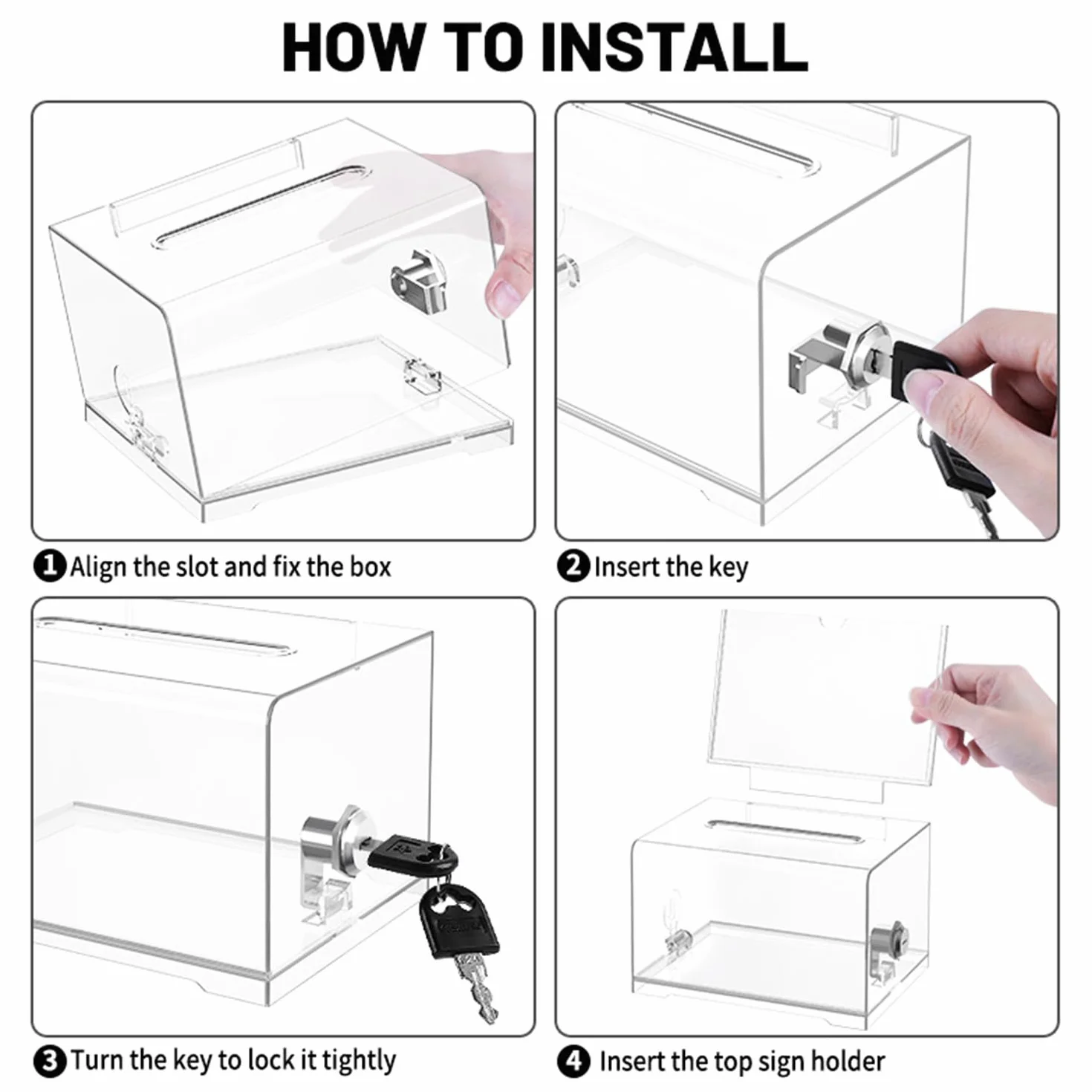 HOW TO INSTALL

1 Align the slot and fix the box

2 Insert the key

3 Turn the key to lock it tightly

4 Insert the top sign holder