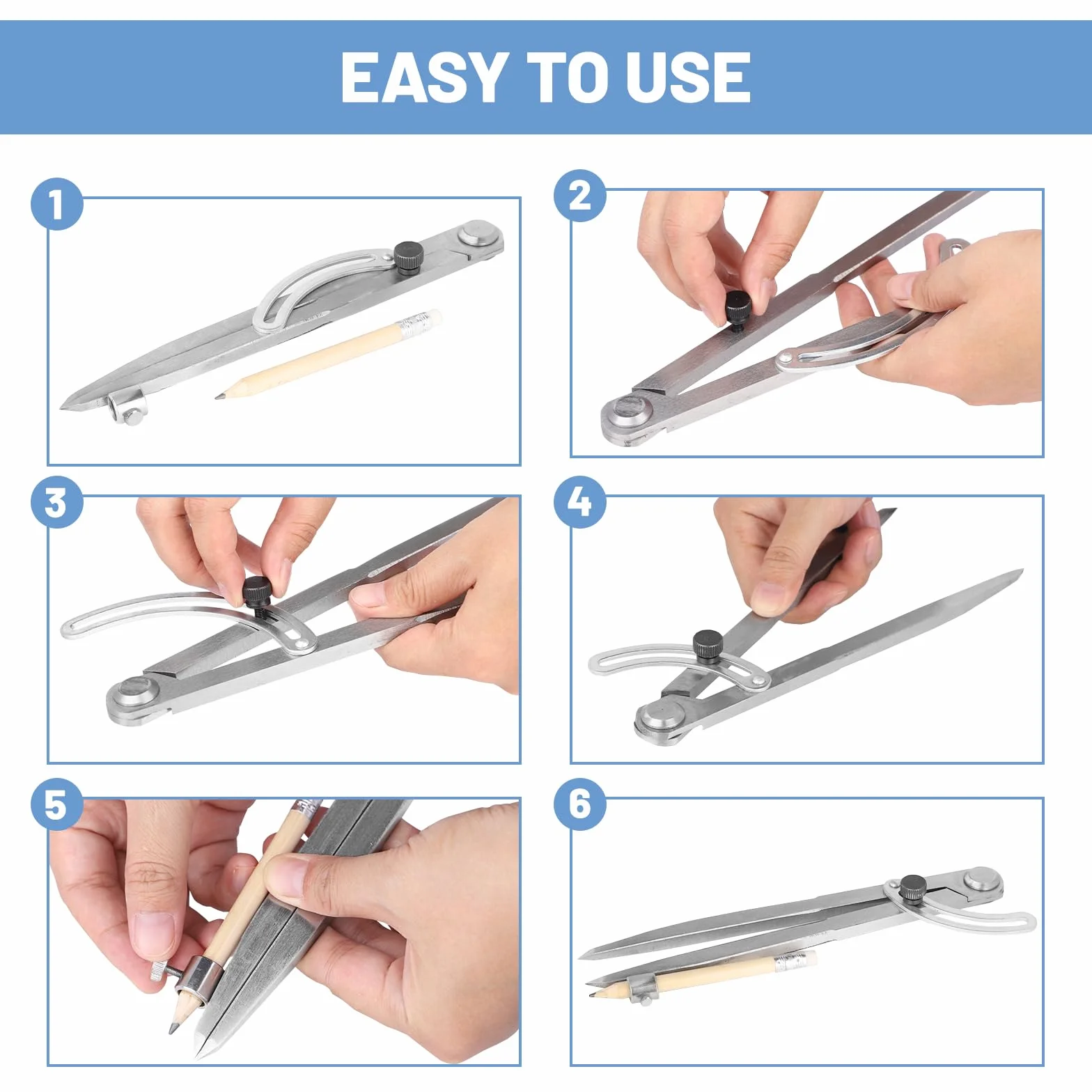 EASY TO USE

1

2

3

4

5

6