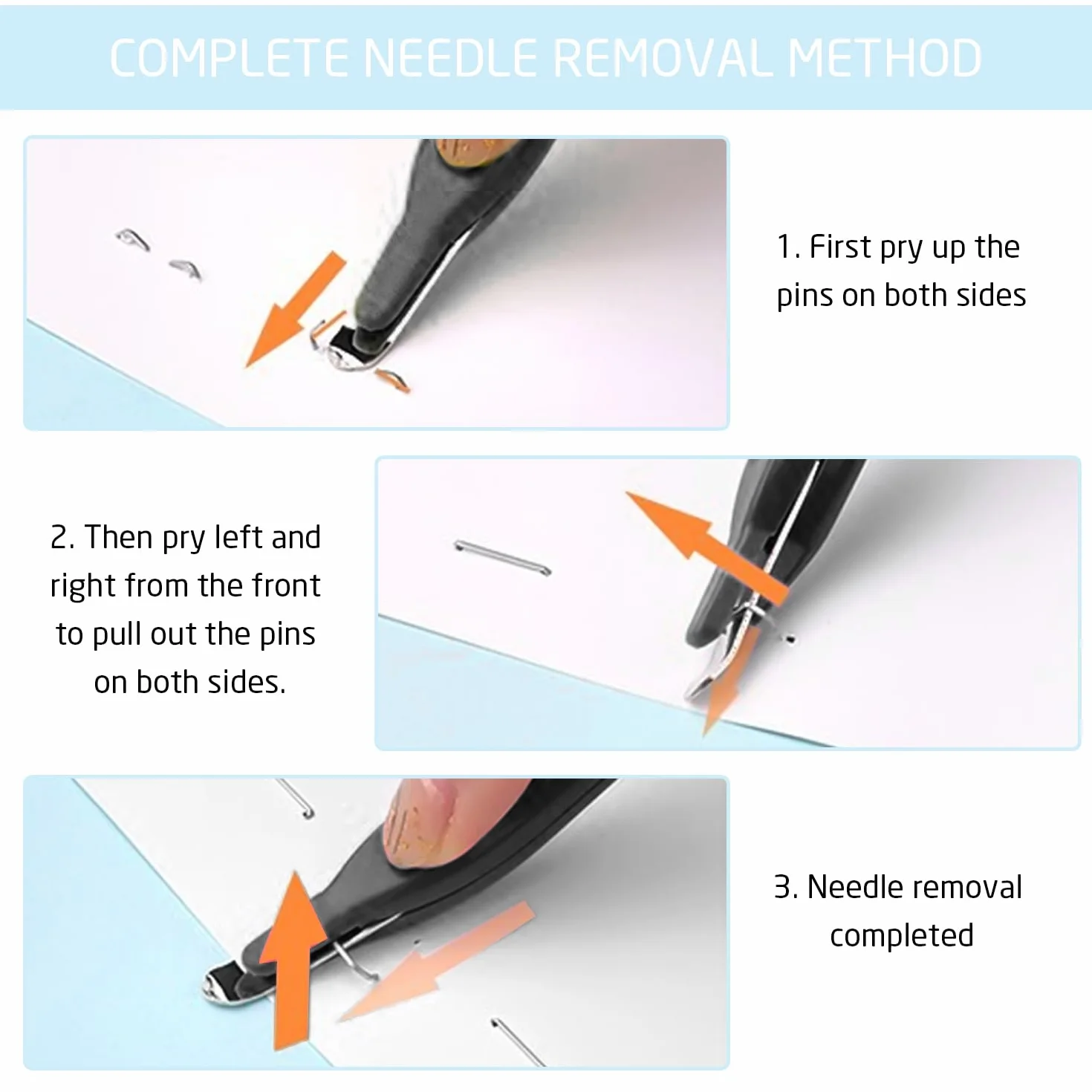 COMPLETE NEEDLE REMOVAL METHOD

1. First pry up the pins on both sides

2. Then pry left and right from the front to pull out the pins on both sides.

3. Needle removal completed