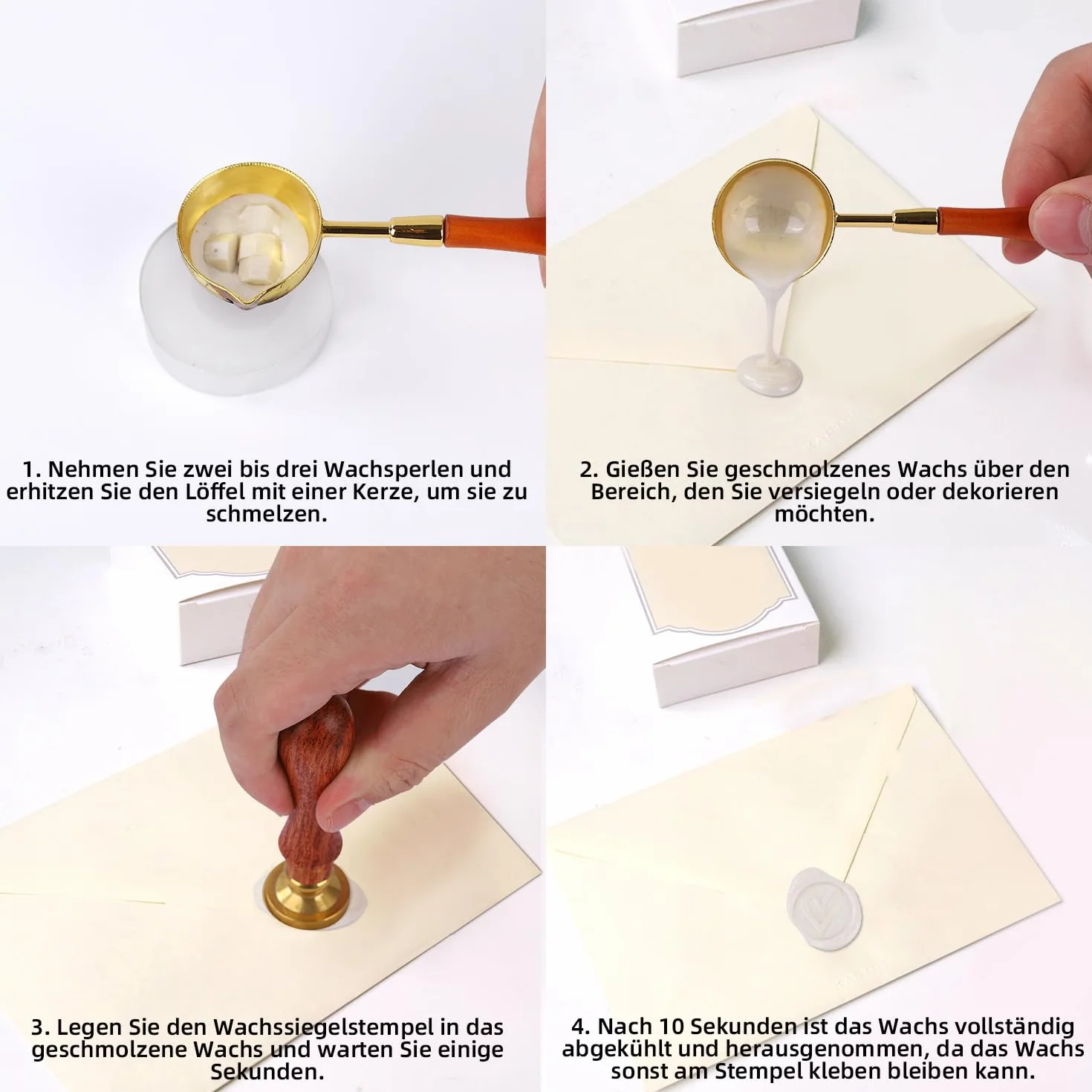 1. Nehmen Sie zwei bis drei Wachsperlen und erhitzen Sie den Löffel mit einer Kerze, um sie zu schmelzen.

2. Gießen Sie geschmolzenes Wachs über den Bereich, den Sie versiegeln oder dekorieren möchten.

3. Legen Sie den Wachssiegelstempel in das geschmolzene Wachs und warten Sie einige Sekunden.

4. Nach 10 Sekunden ist das Wachs vollständig abgekühlt und herausgenommen, da das Wachs sonst am Stempel kleben bleiben kann.