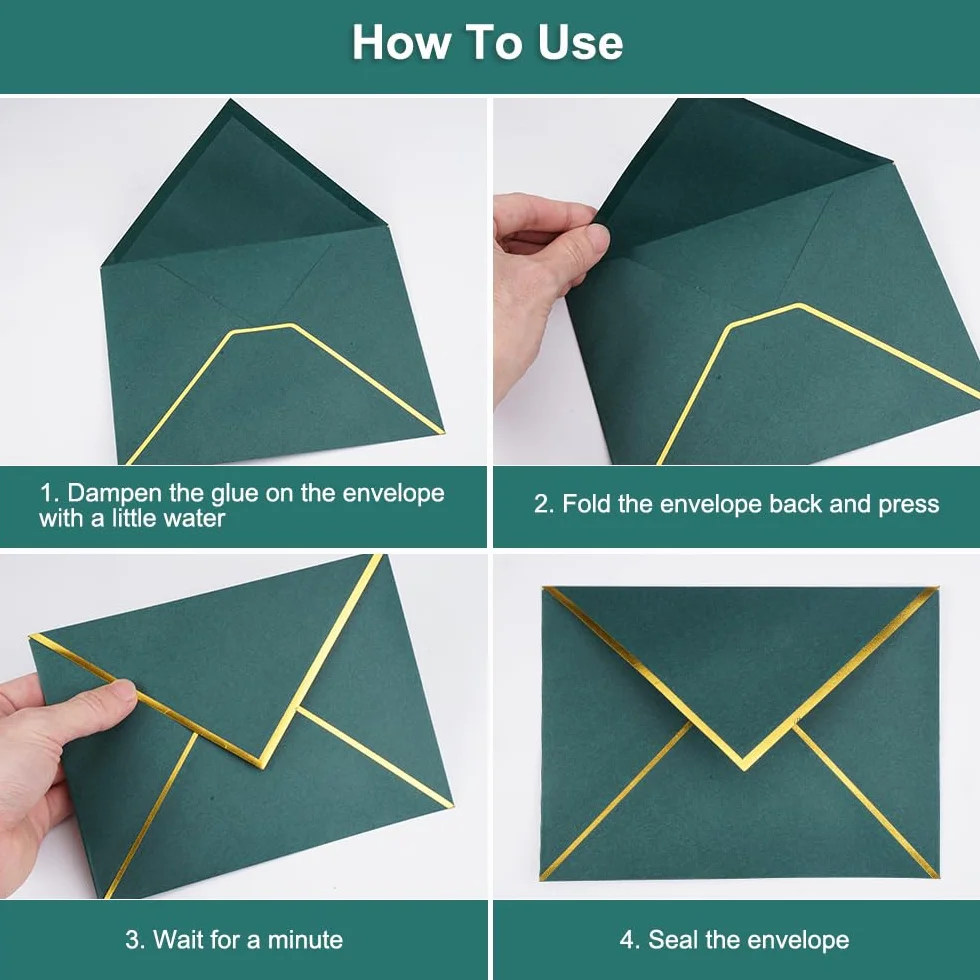 How To Use

1. Dampen the glue on the envelope with a little water

2. Fold the envelope back and press

3. Wait for a minute

4. Seal the envelope