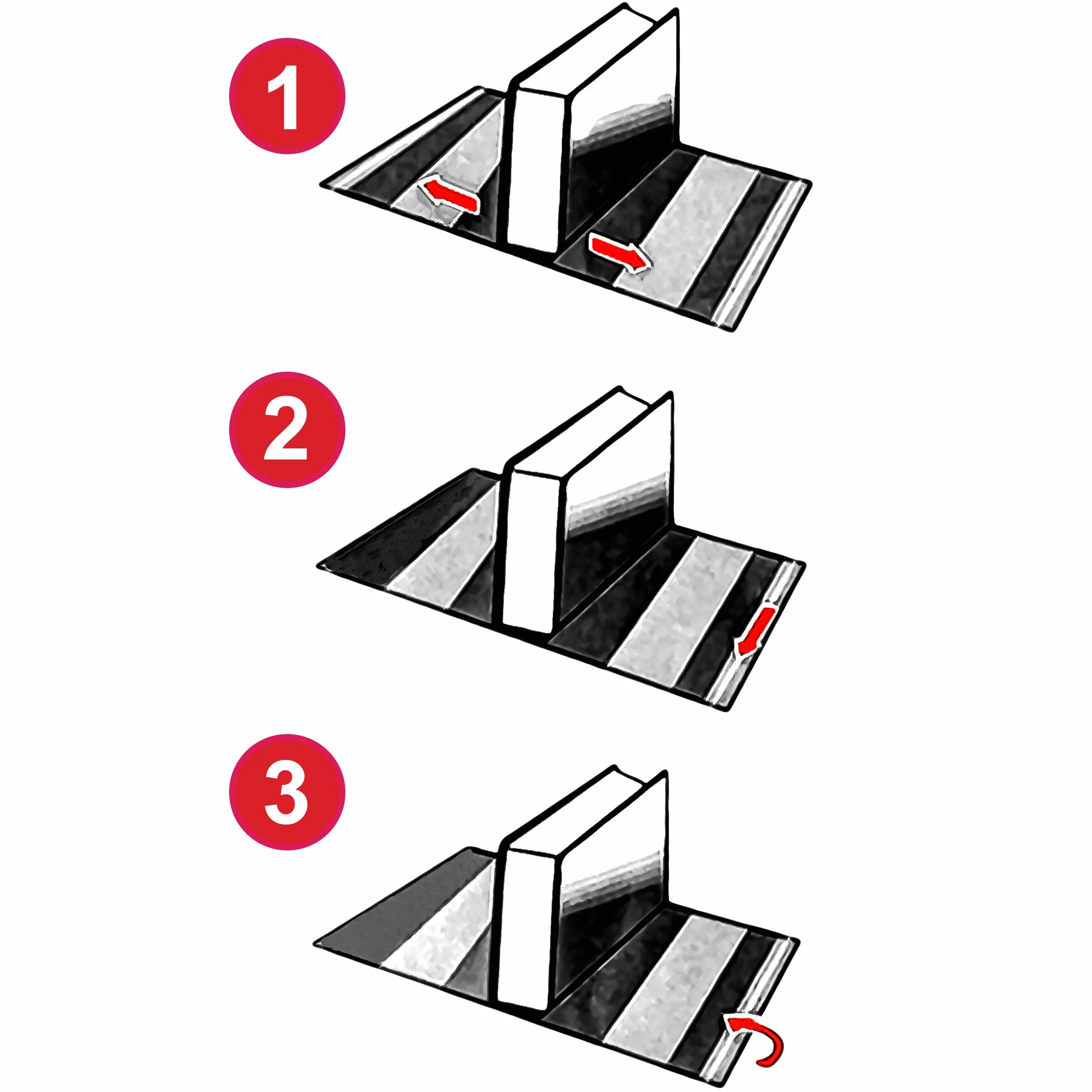 1

2

3