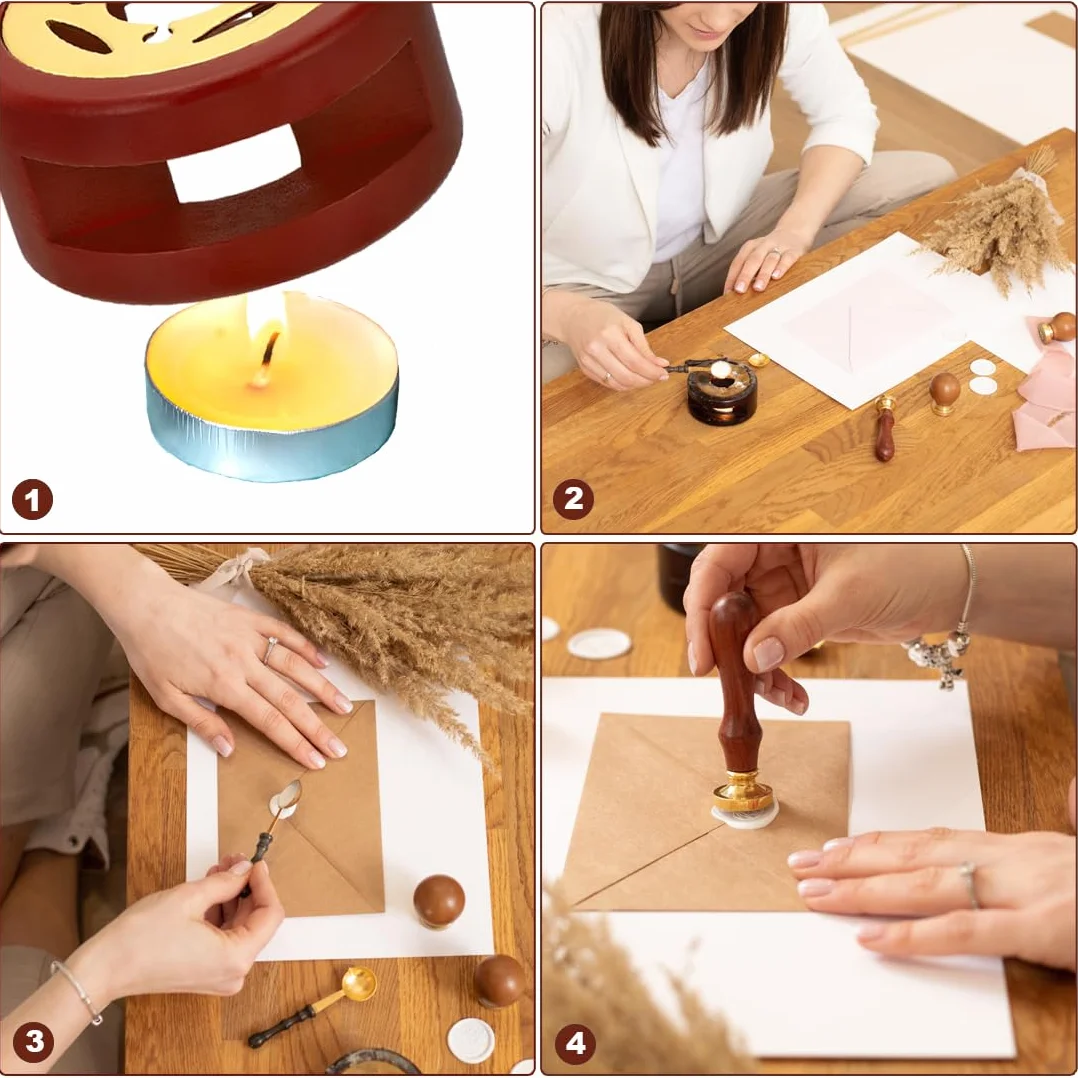 1
2
3
4