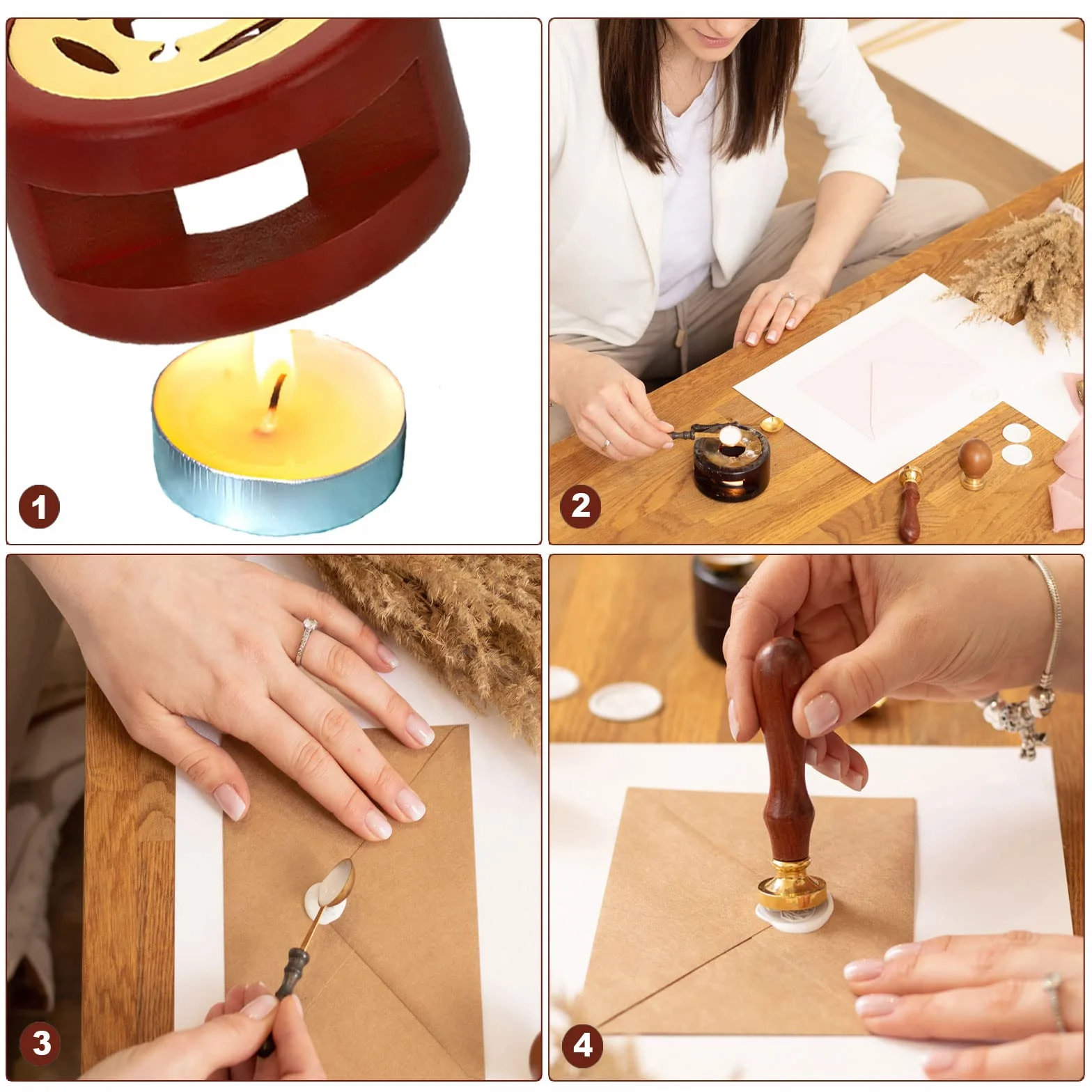 1

2

3

4