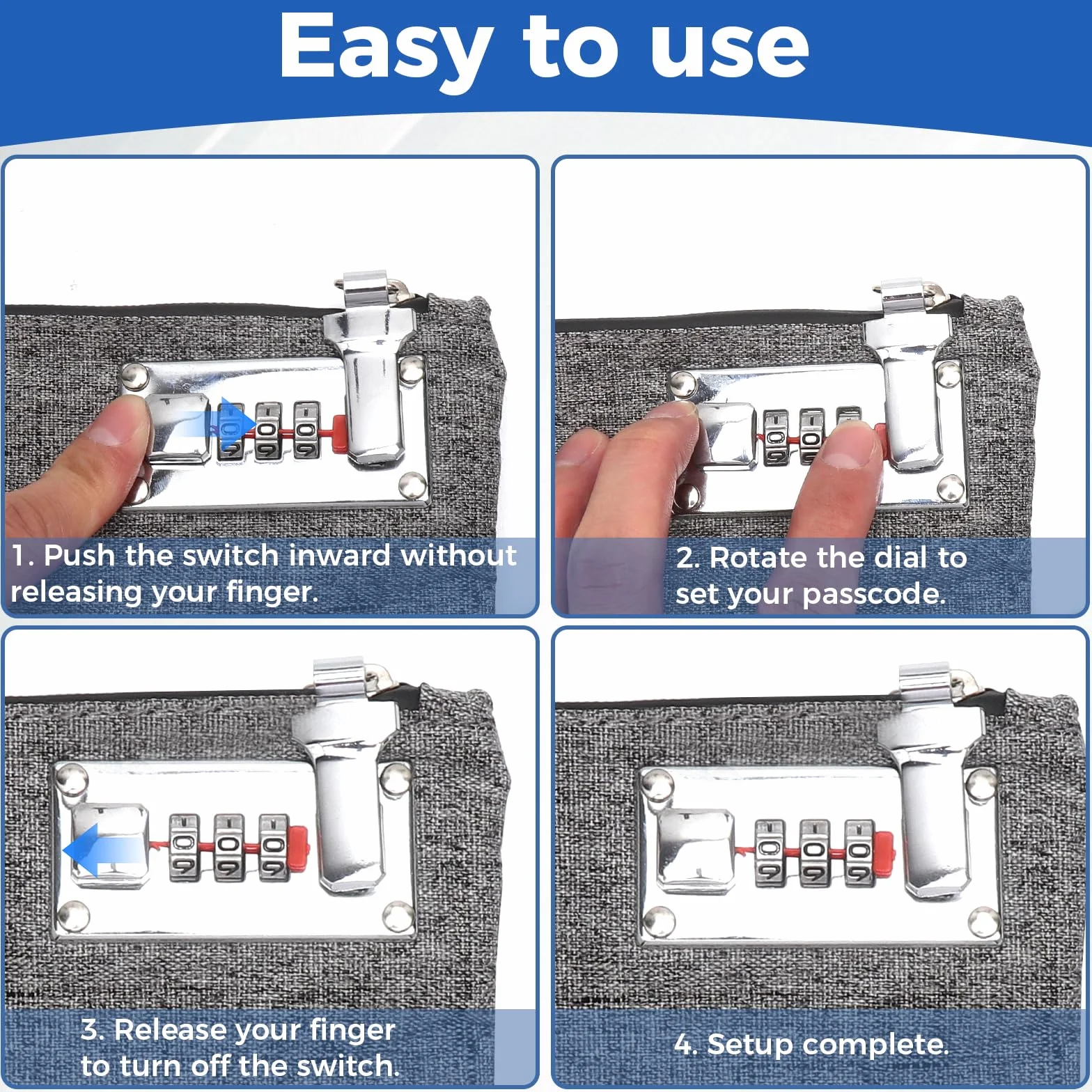 Easy to use

1. Push the switch inward without releasing your finger.

2. Rotate the dial to set your passcode.

3. Release your finger to turn off the switch.

4. Setup complete.