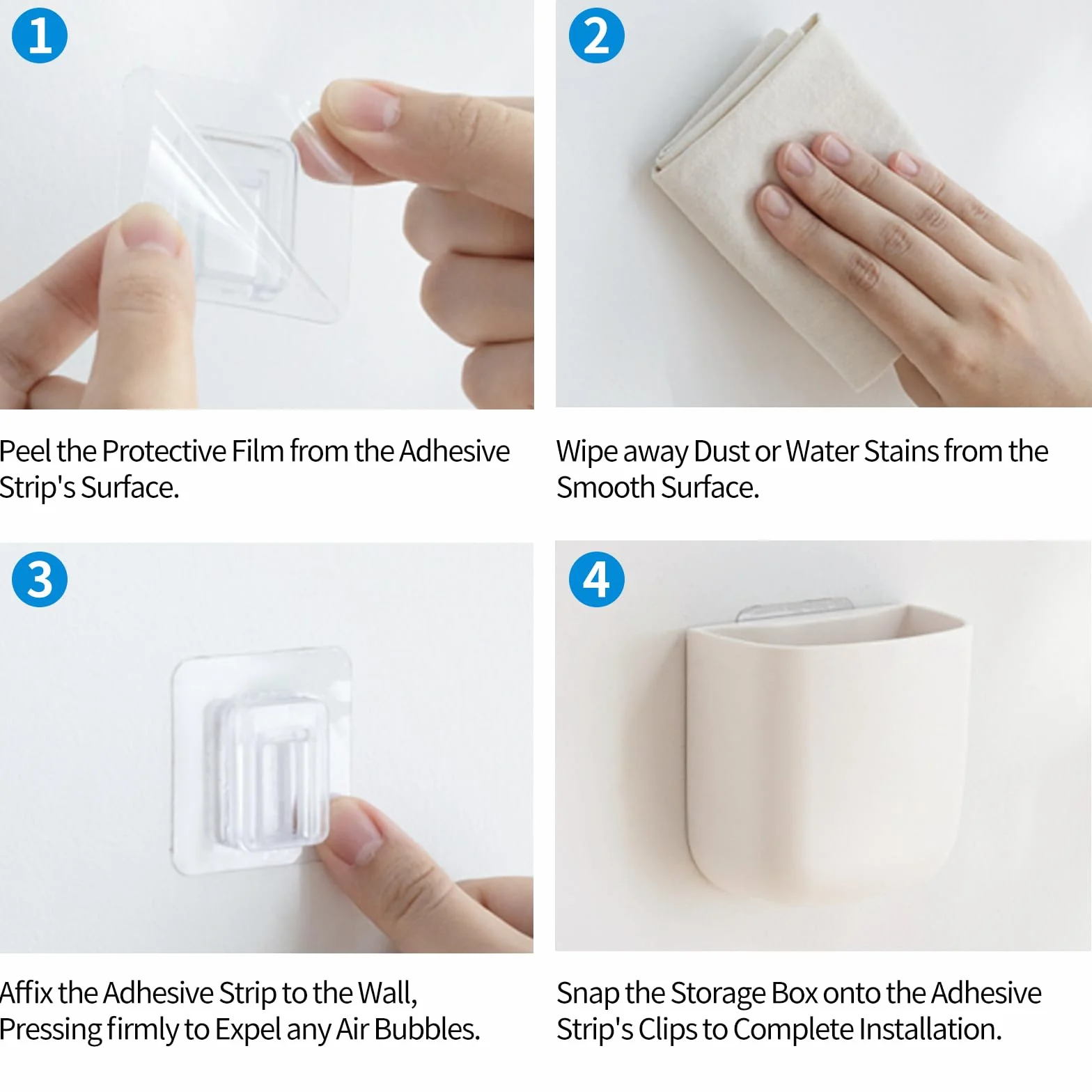 1

Peel the Protective Film from the Adhesive Strip's Surface.

2

Wipe away Dust or Water Stains from the Smooth Surface.

3

Affix the Adhesive Strip to the Wall, Pressing firmly to Expel any Air Bubbles.

4

Snap the Storage Box onto the Adhesive Strip's Clips to Complete Installation.