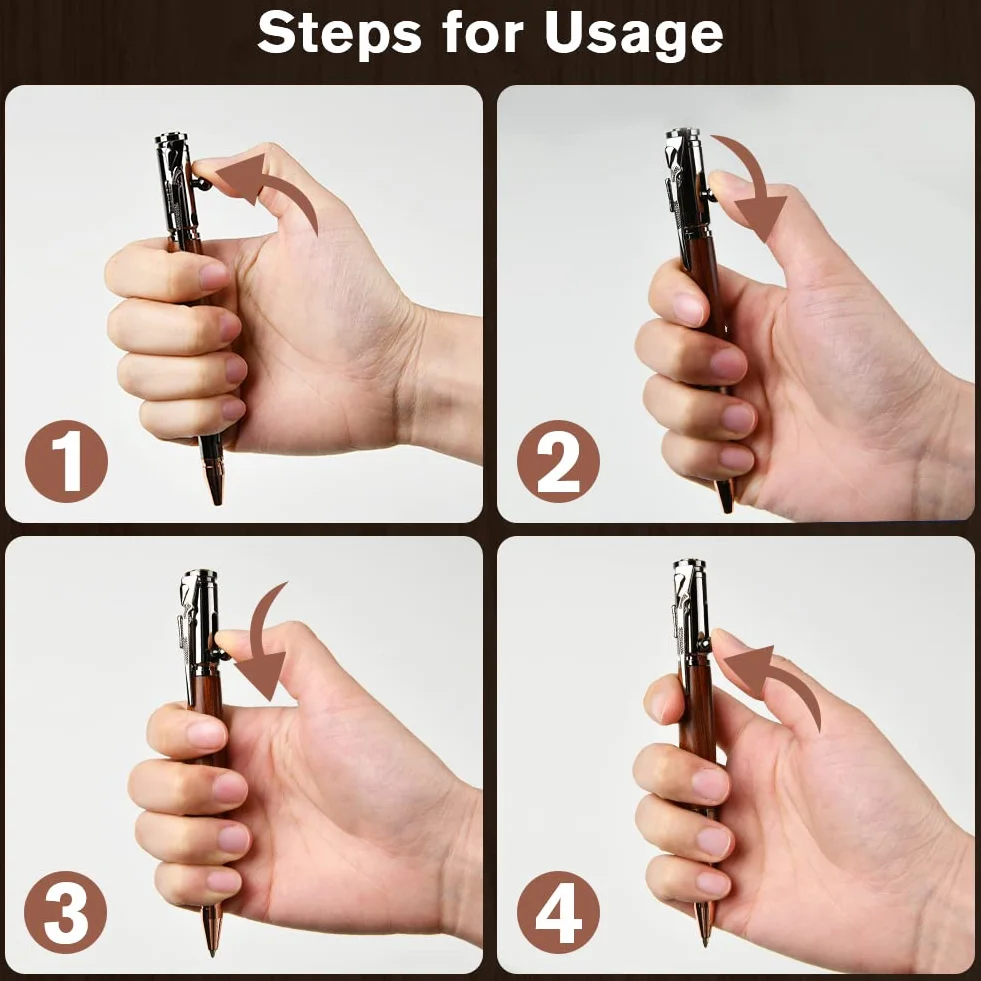 Steps for Usage

1

2

3

4