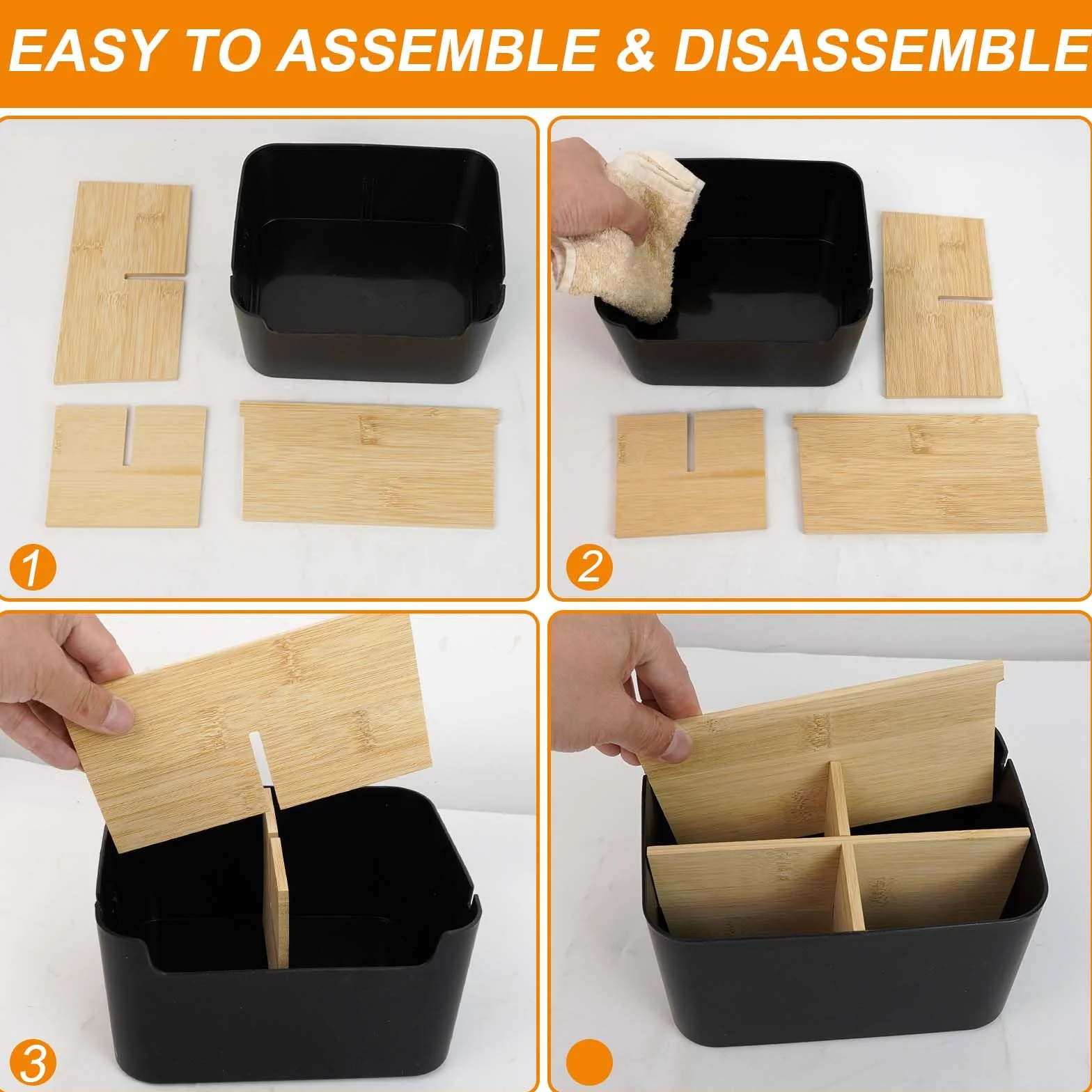 EASY TO ASSEMBLE & DISASSEMBLE

1

2

3