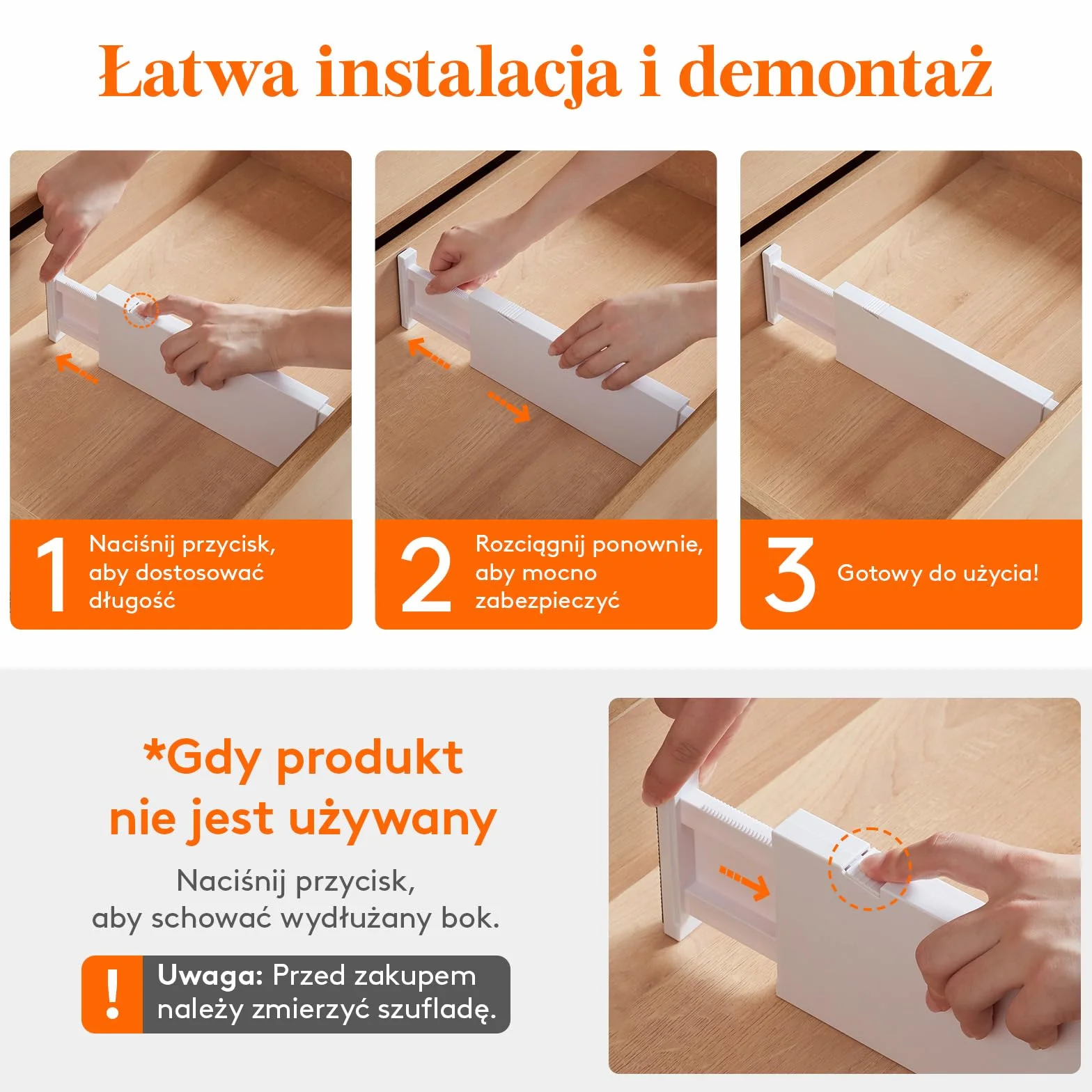 Łatwa instalacja i demontaż

1 Naciśnij przycisk, aby dostosować długość

2 Rozciągnij ponownie, aby mocno zabezpieczyć

3 Gotowy do użycia!

*Gdy produkt nie jest używany

Naciśnij przycisk, aby schować wydłużany bok.

! Uwaga: Przed zakupem należy zmierzyć szufladę.