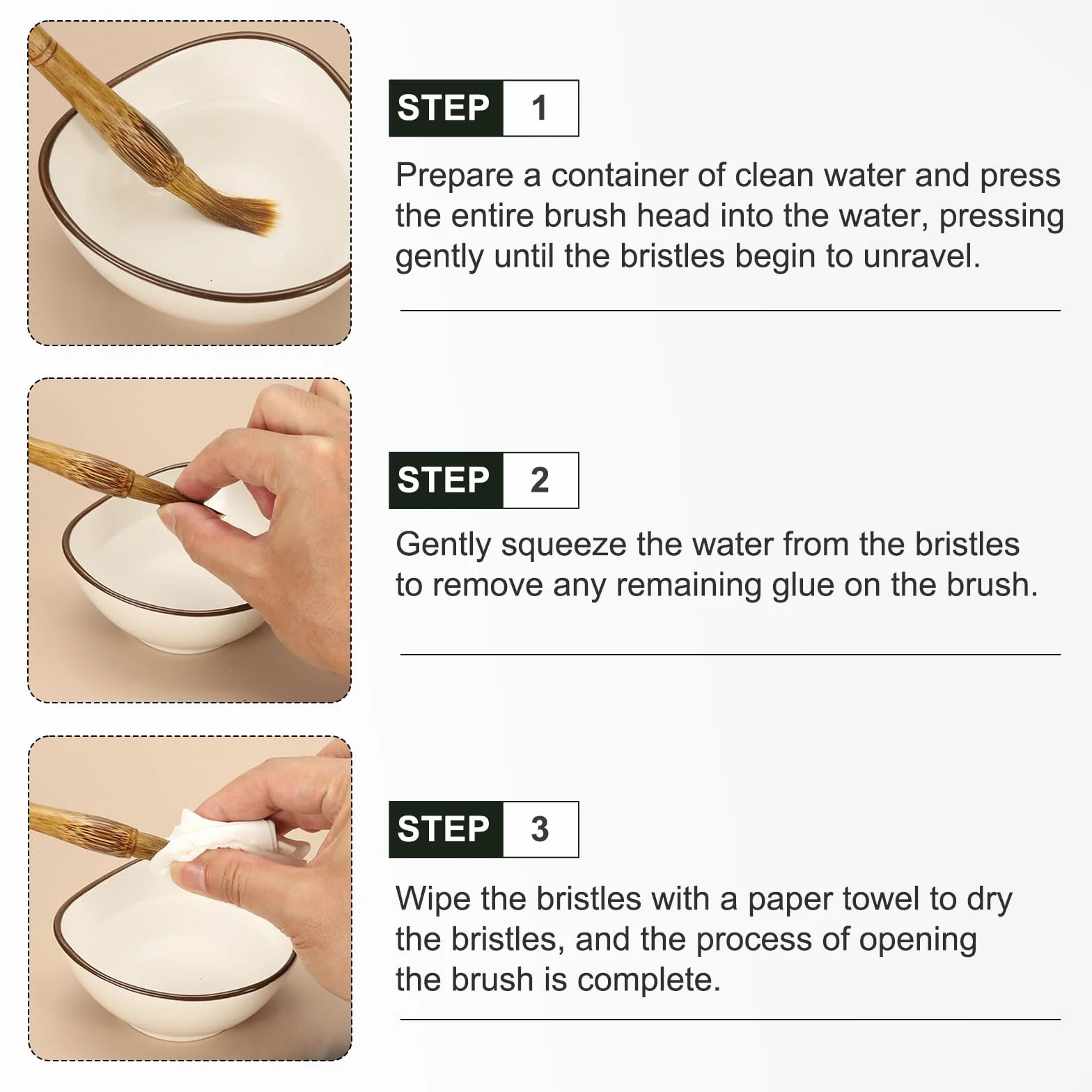 STEP 1

Prepare a container of clean water and press the entire brush head into the water, pressing gently until the bristles begin to unravel.

STEP 2

Gently squeeze the water from the bristles to remove any remaining glue on the brush.

STEP 3

Wipe the bristles with a paper towel to dry the bristles, and the process of opening the brush is complete.