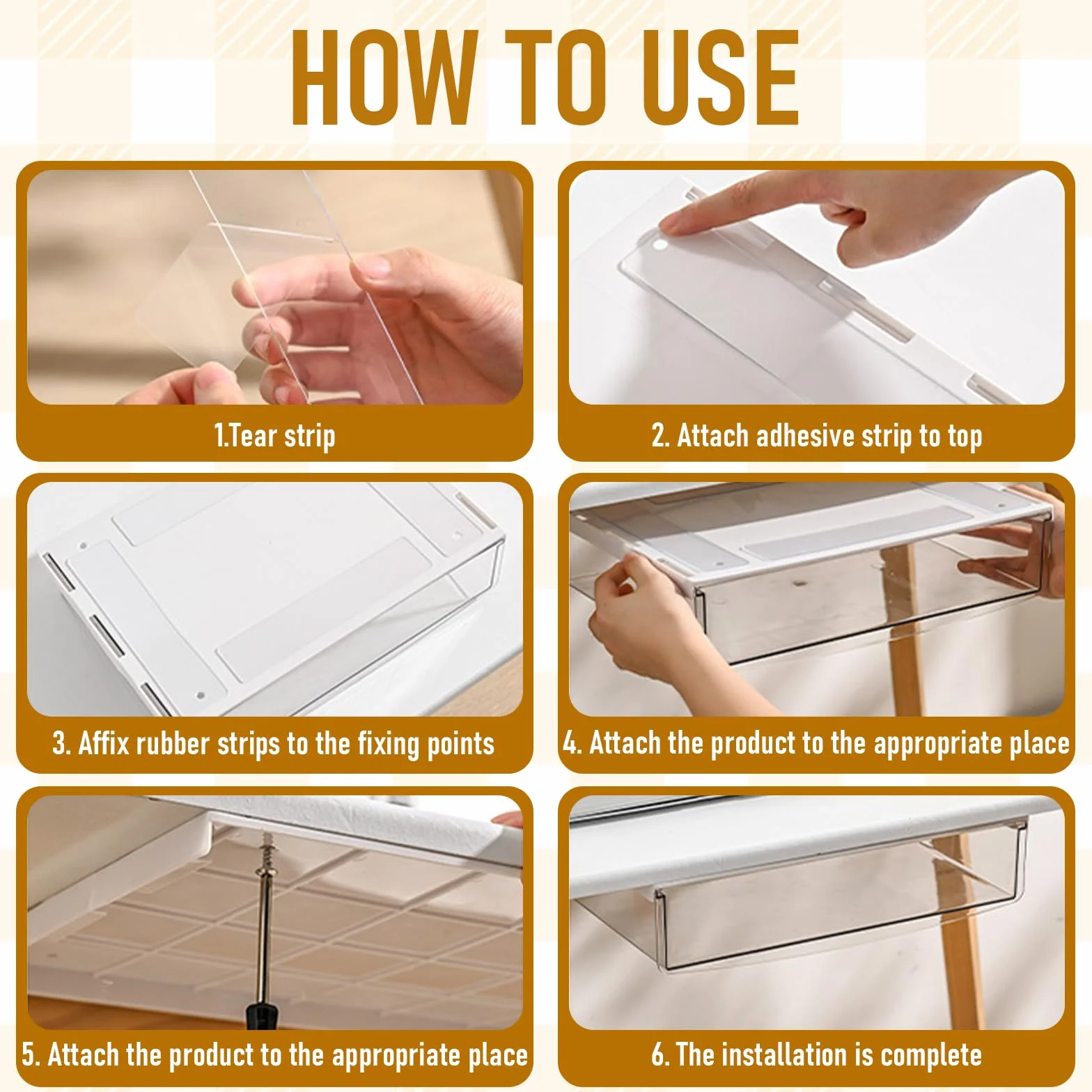 HOW TO USE

1.Tear strip

2. Attach adhesive strip to top

3. Affix rubber strips to the fixing points

4. Attach the product to the appropriate place

5. Attach the product to the appropriate place

6. The installation is complete