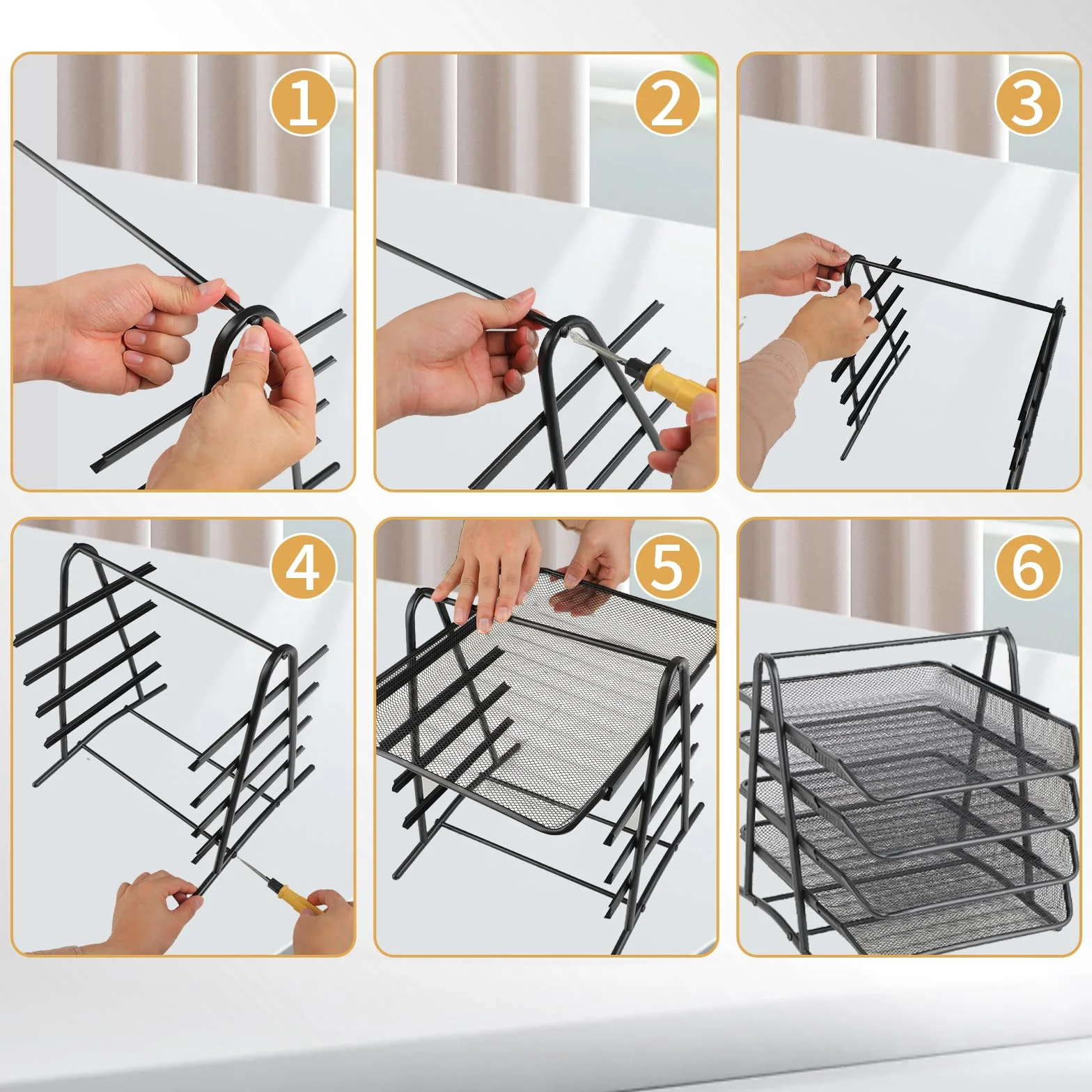 1

2

3

4

5

6