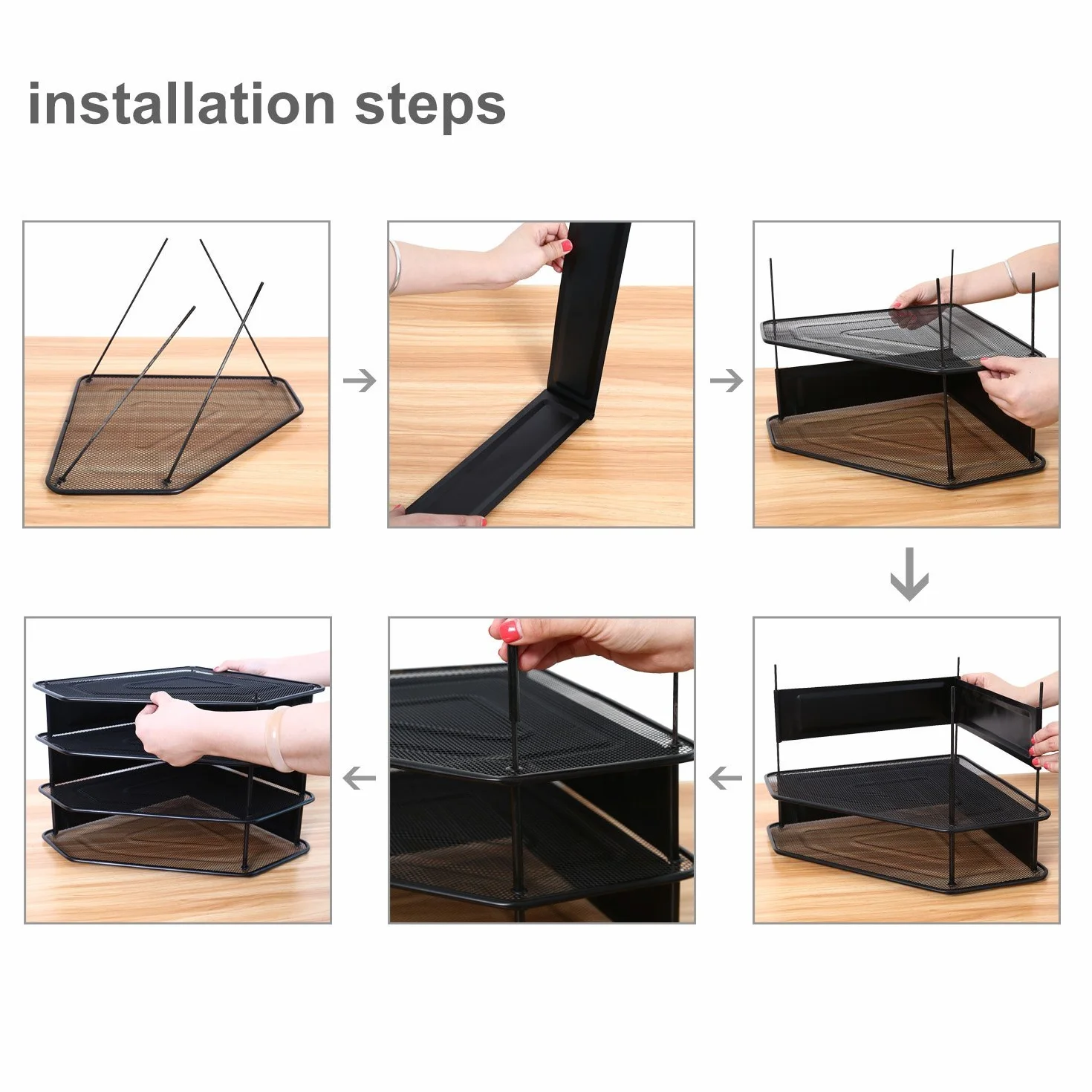 installation steps