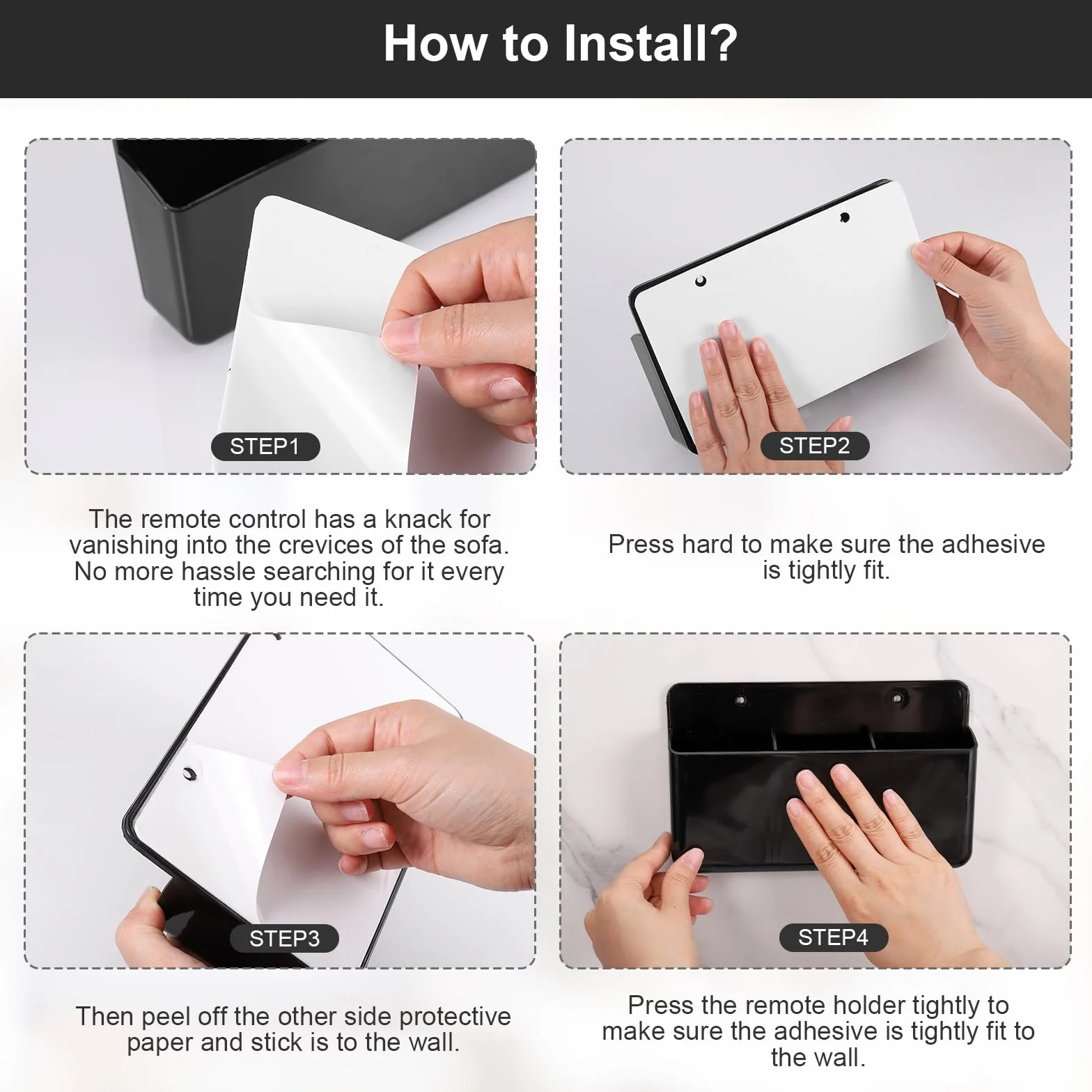 How to Install?

STEP1

The remote control has a knack for vanishing into the crevices of the sofa. No more hassle searching for it every time you need it.

STEP2

Press hard to make sure the adhesive is tightly fit.

STEP3

Then peel off the other side protective paper and stick is to the wall.

STEP4

Press the remote holder tightly to make sure the adhesive is tightly fit to the wall.