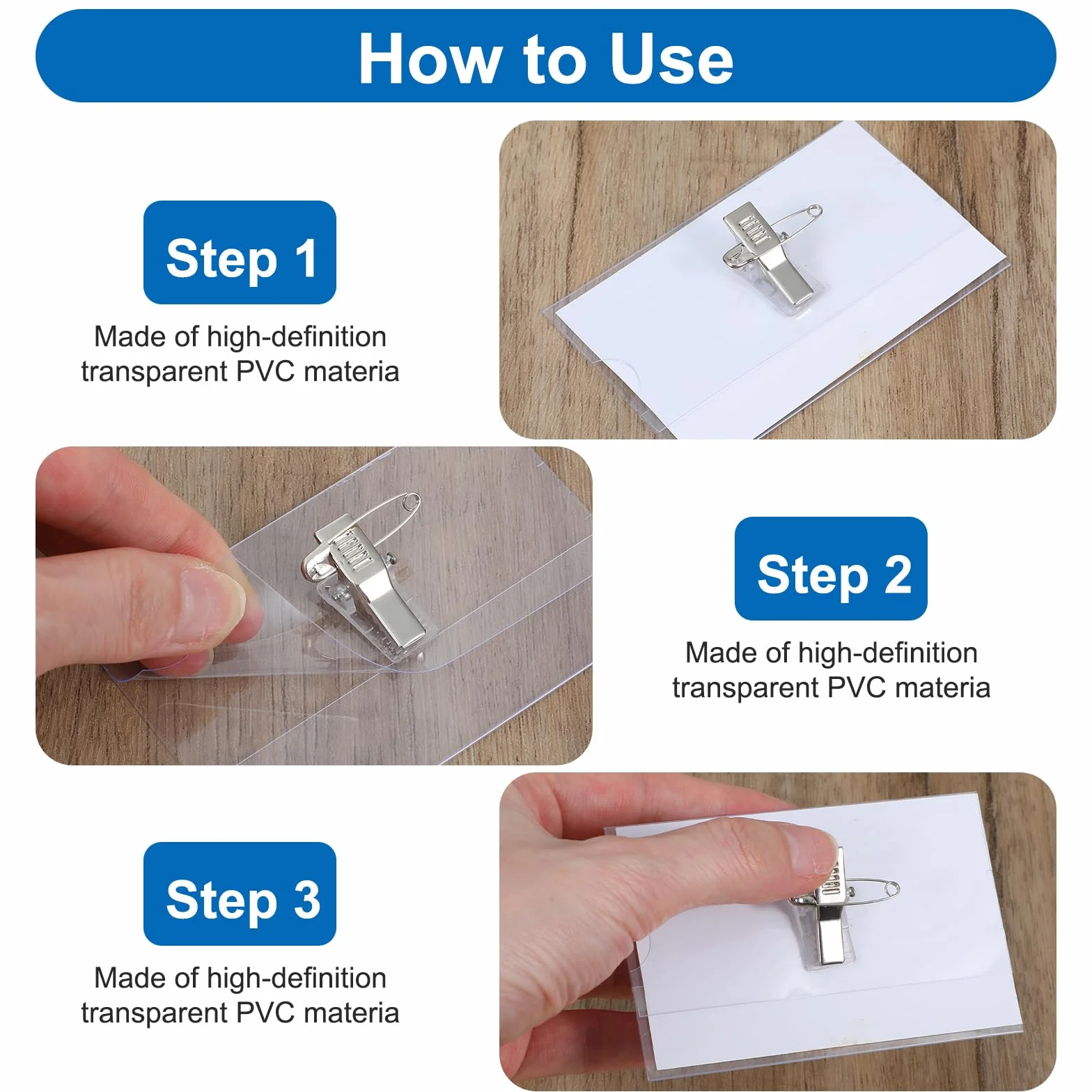 How to Use

Step 1

Made of high-definition transparent PVC materia

Step 2

Made of high-definition transparent PVC materia

Step 3

Made of high-definition transparent PVC materia