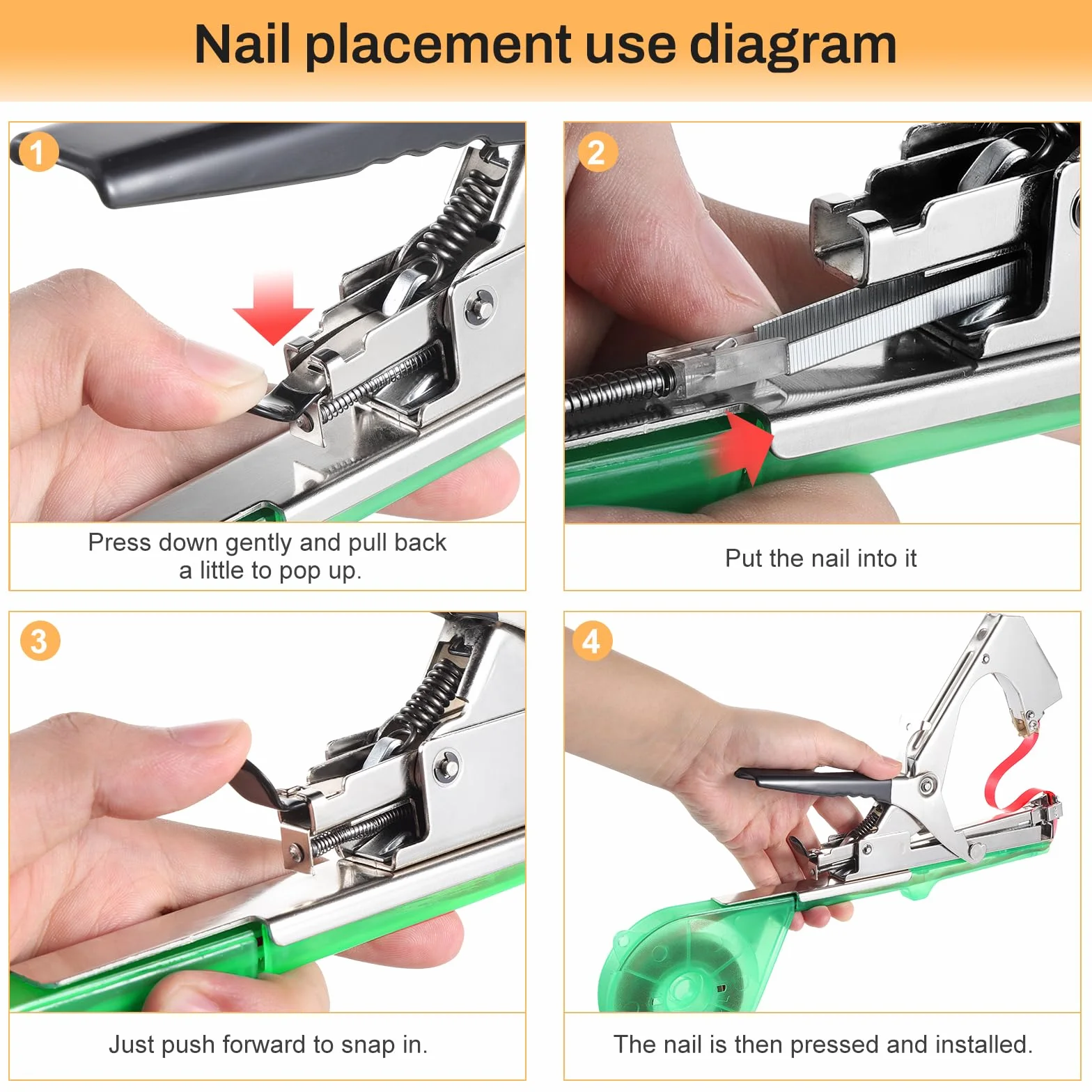 Nail placement use diagram

1

Press down gently and pull back a little to pop up.

2

Put the nail into it

3

Just push forward to snap in.

4

The nail is then pressed and installed.