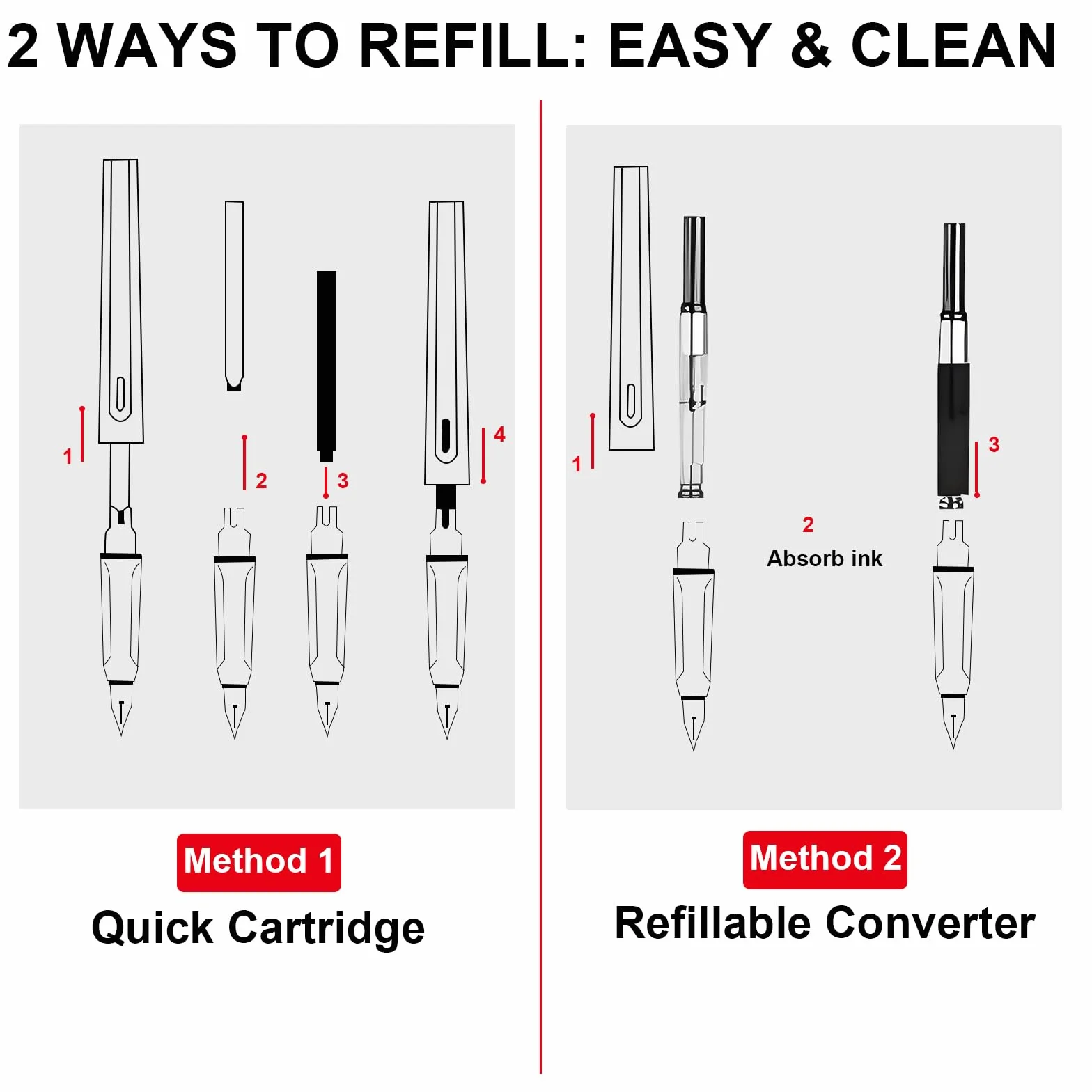 2 WAYS TO REFILL: EASY & CLEAN

1
2
3
4

Method 1

Quick Cartridge

1
2
Absorb ink
3

Method 2

Refillable Converter