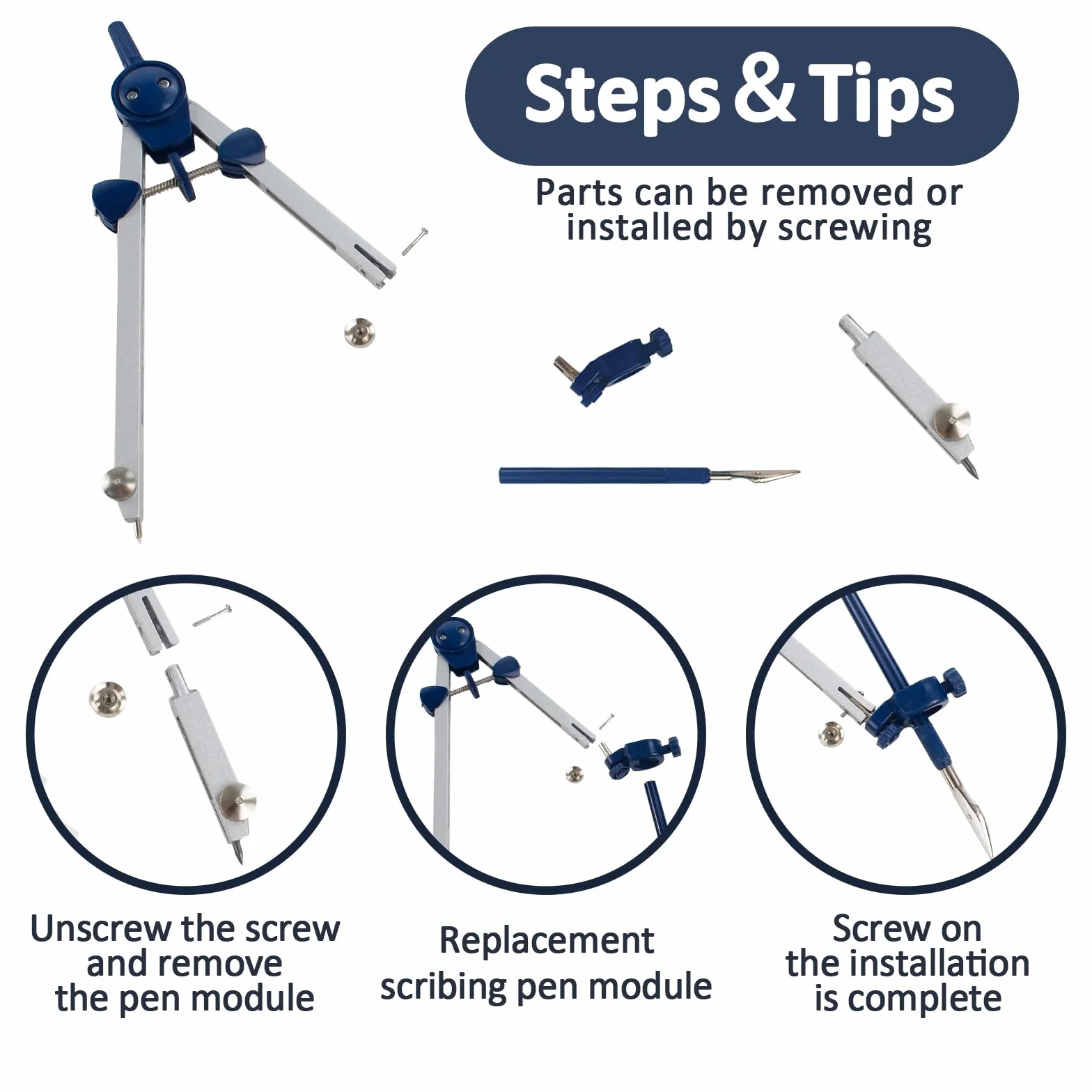 Steps & Tips

Parts can be removed or installed by screwing

Unscrew the screw and remove the pen module

Replacement scribing pen module

Screw on the installation is complete