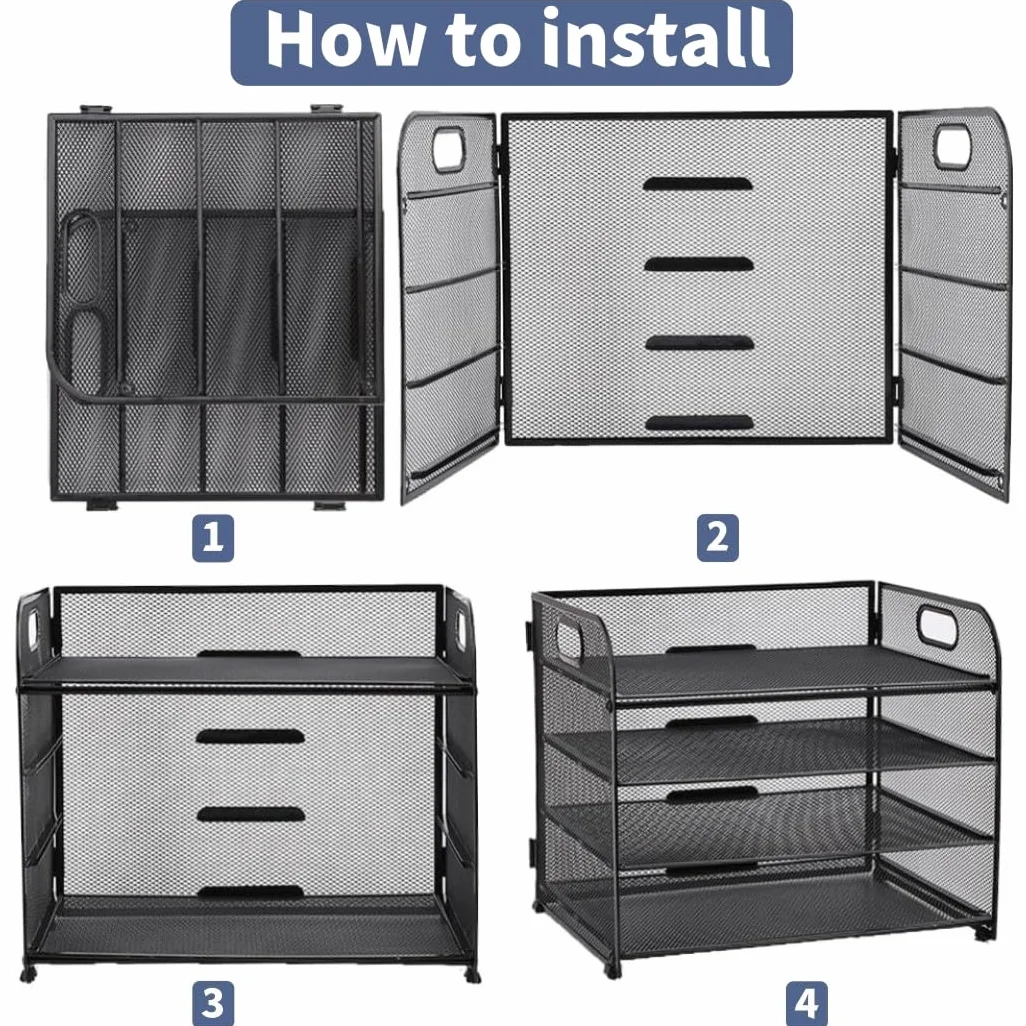 How to install

1

2

3

4