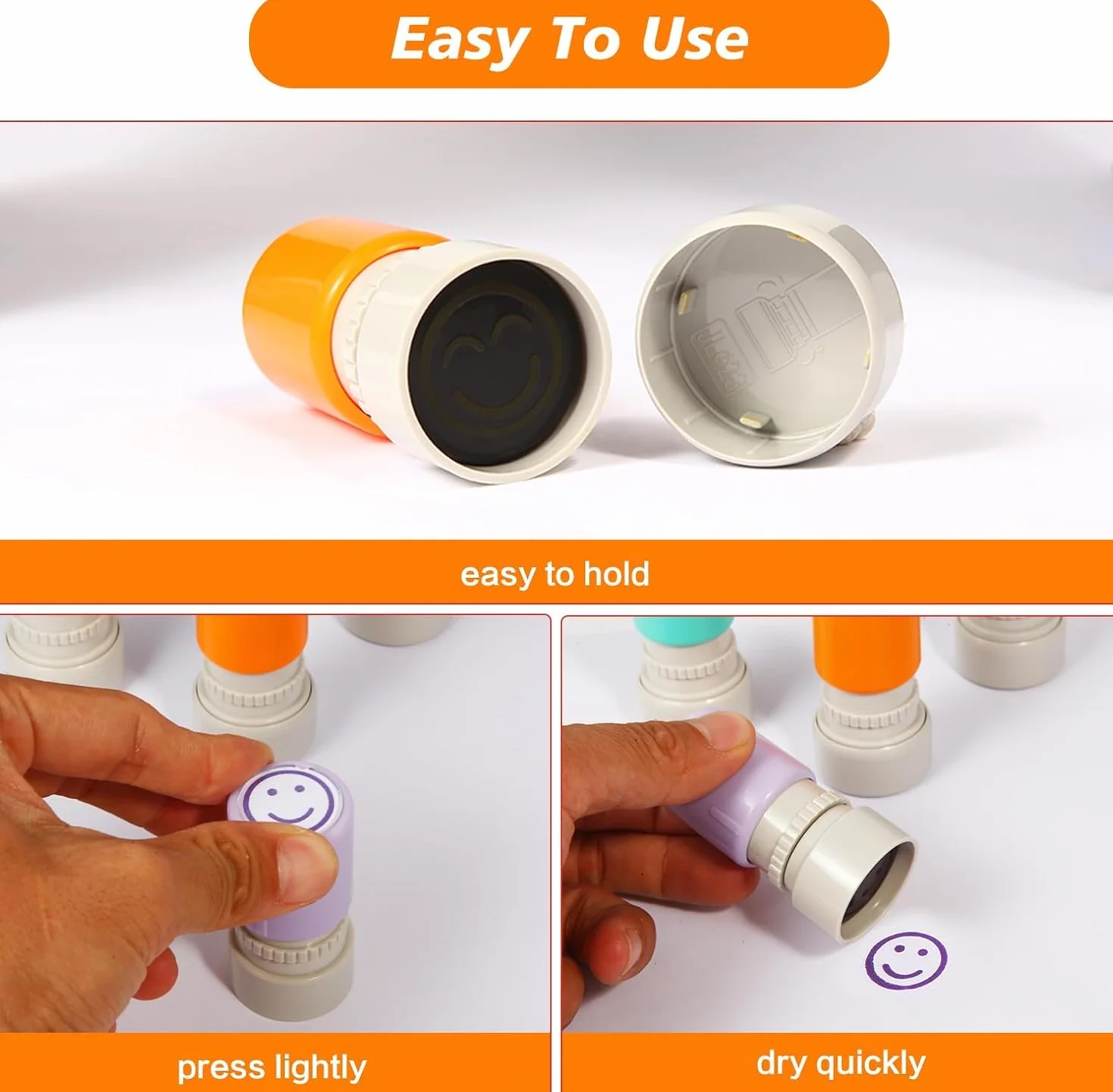 Easy To Use

easy to hold

press lightly

dry quickly