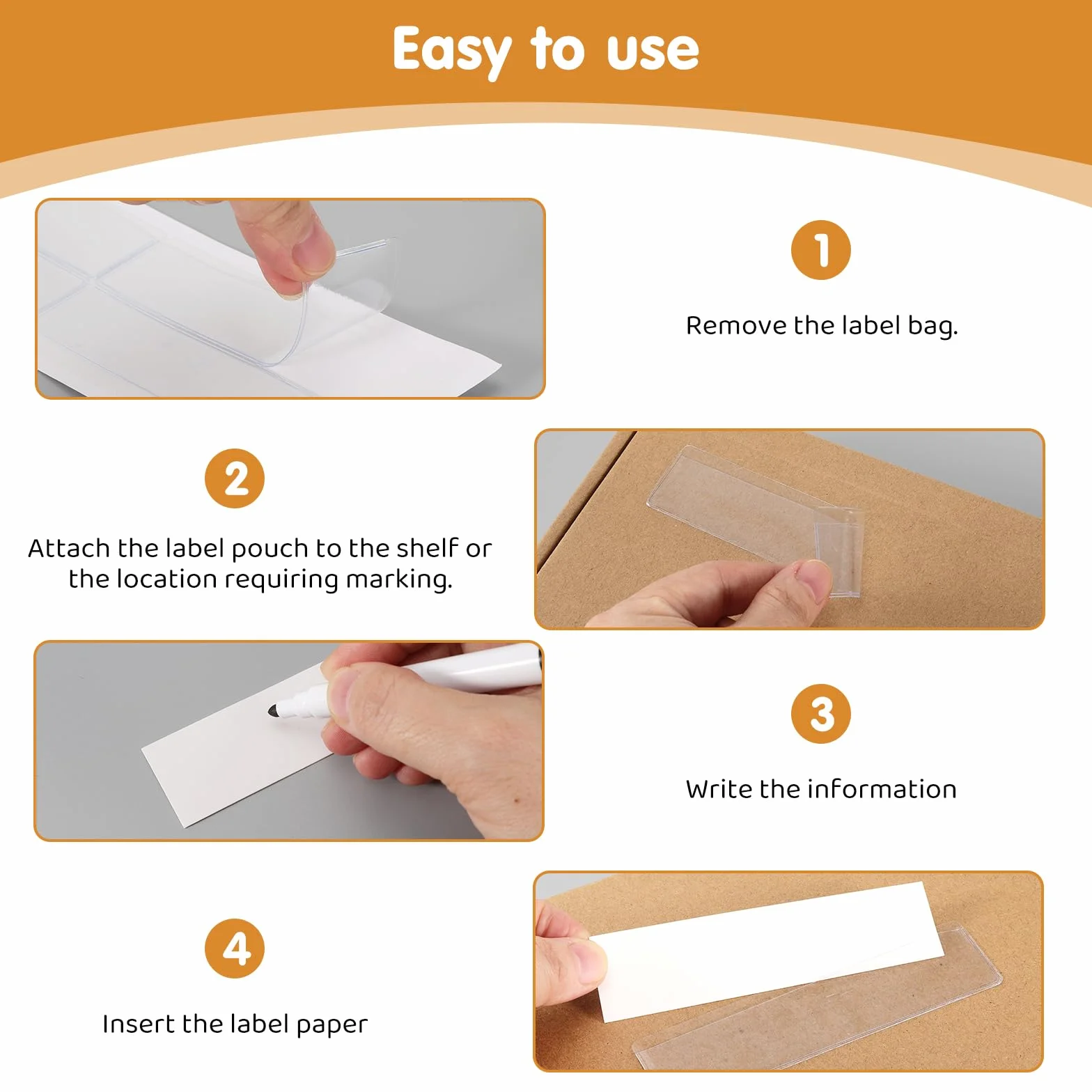 Easy to use

1

Remove the label bag.

2

Attach the label pouch to the shelf or the location requiring marking.

3

Write the information

4

Insert the label paper