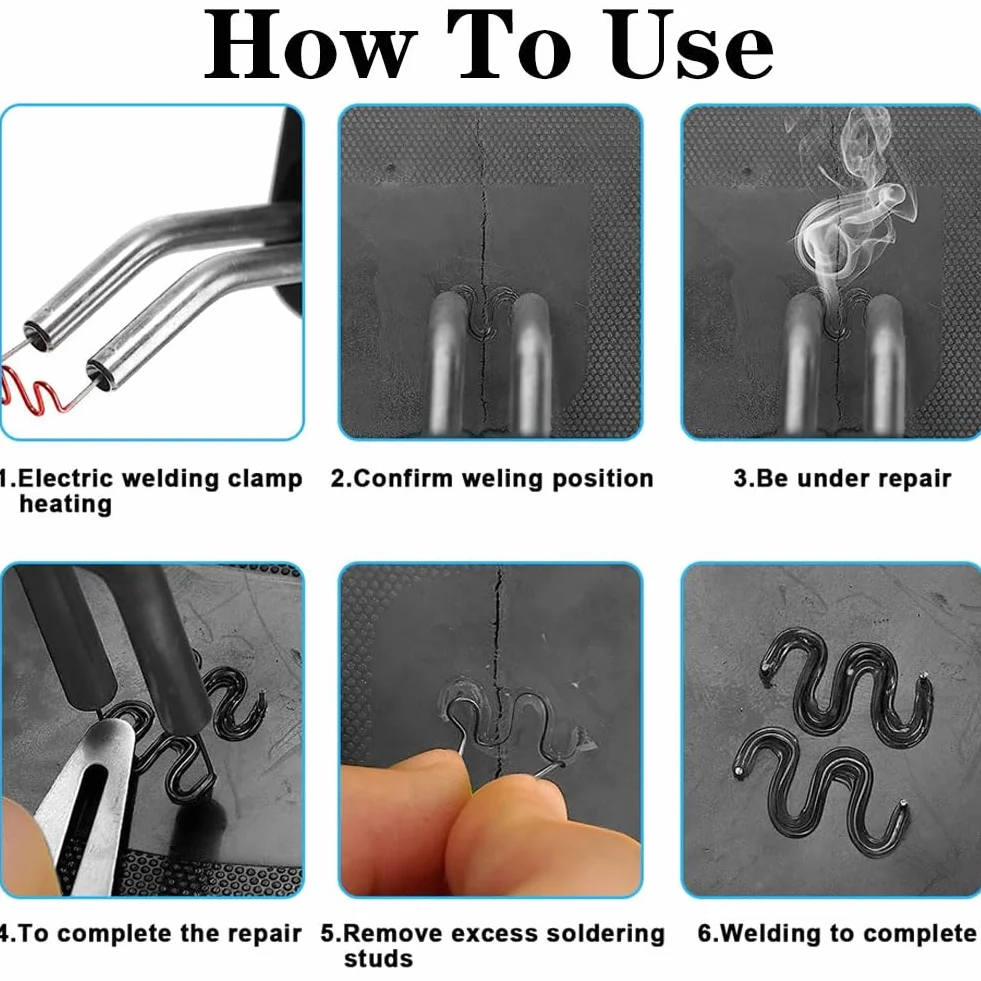 How To Use

1.Electric welding clamp heating

2.Confirm weling position

3.Be under repair

4.To complete the repair

5.Remove excess soldering studs

6.Welding to complete